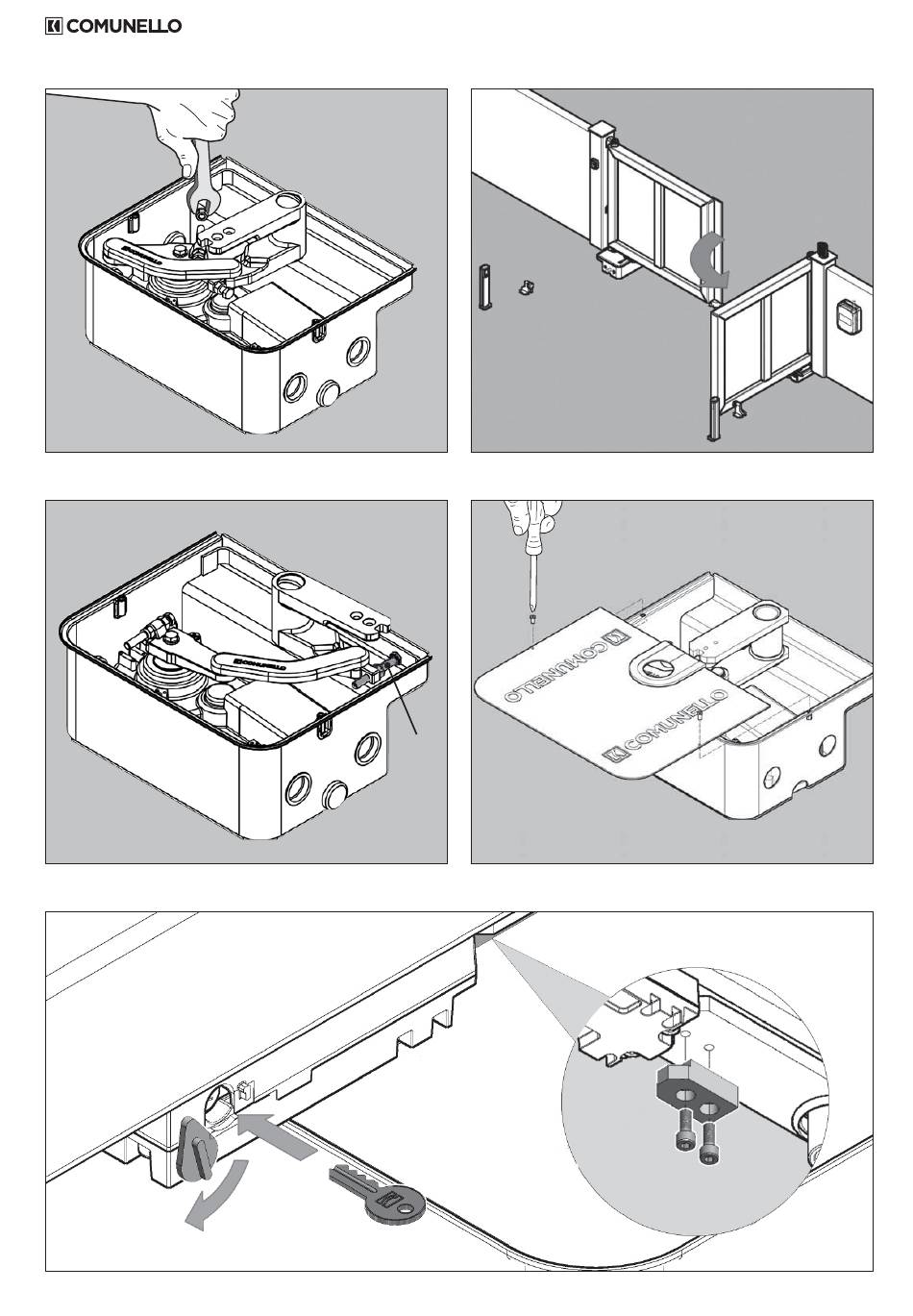 COMUNELLO

COMUNELLO

COMUNELLO

COMUNELLO

COMUNELLO