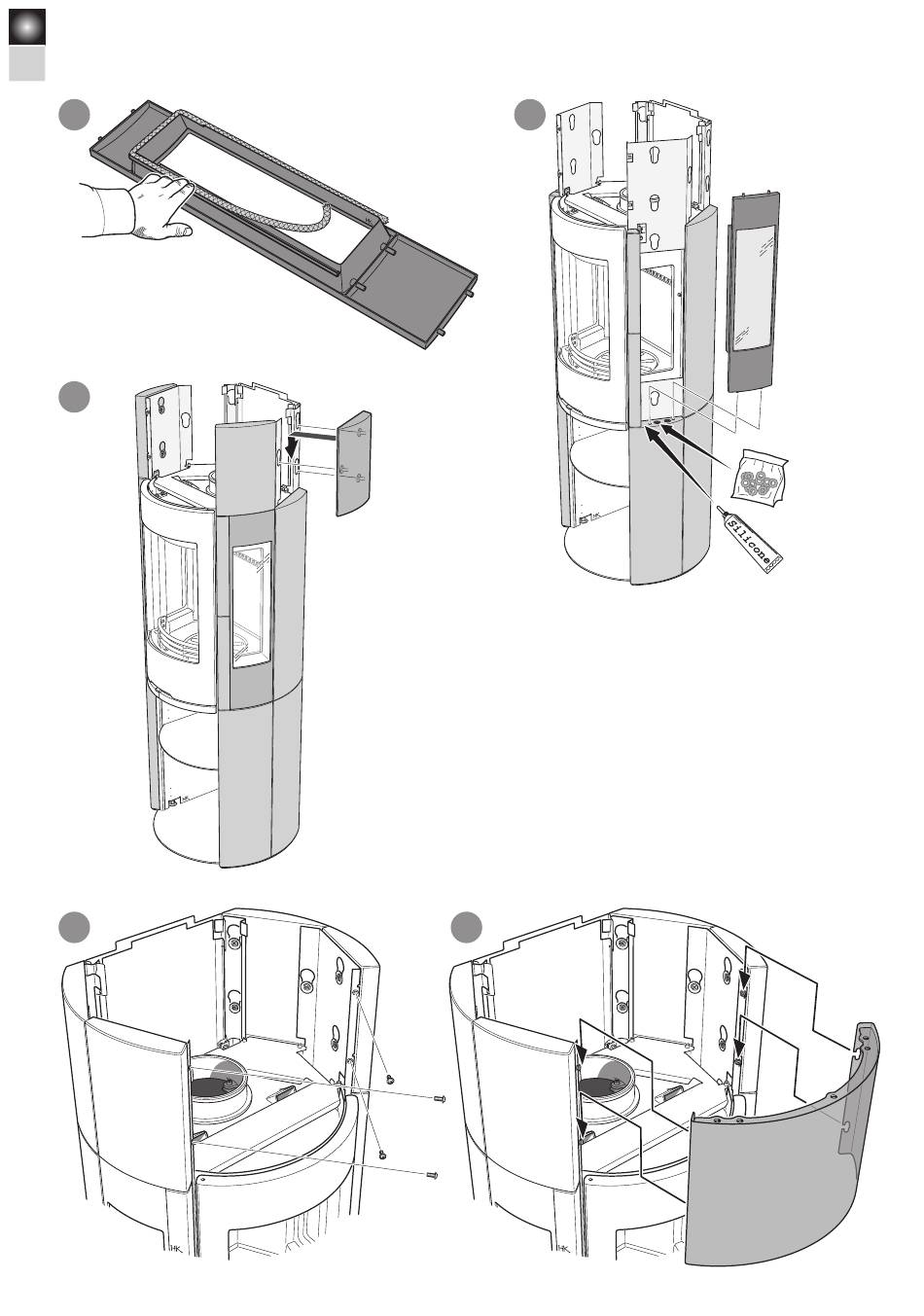 Silicone