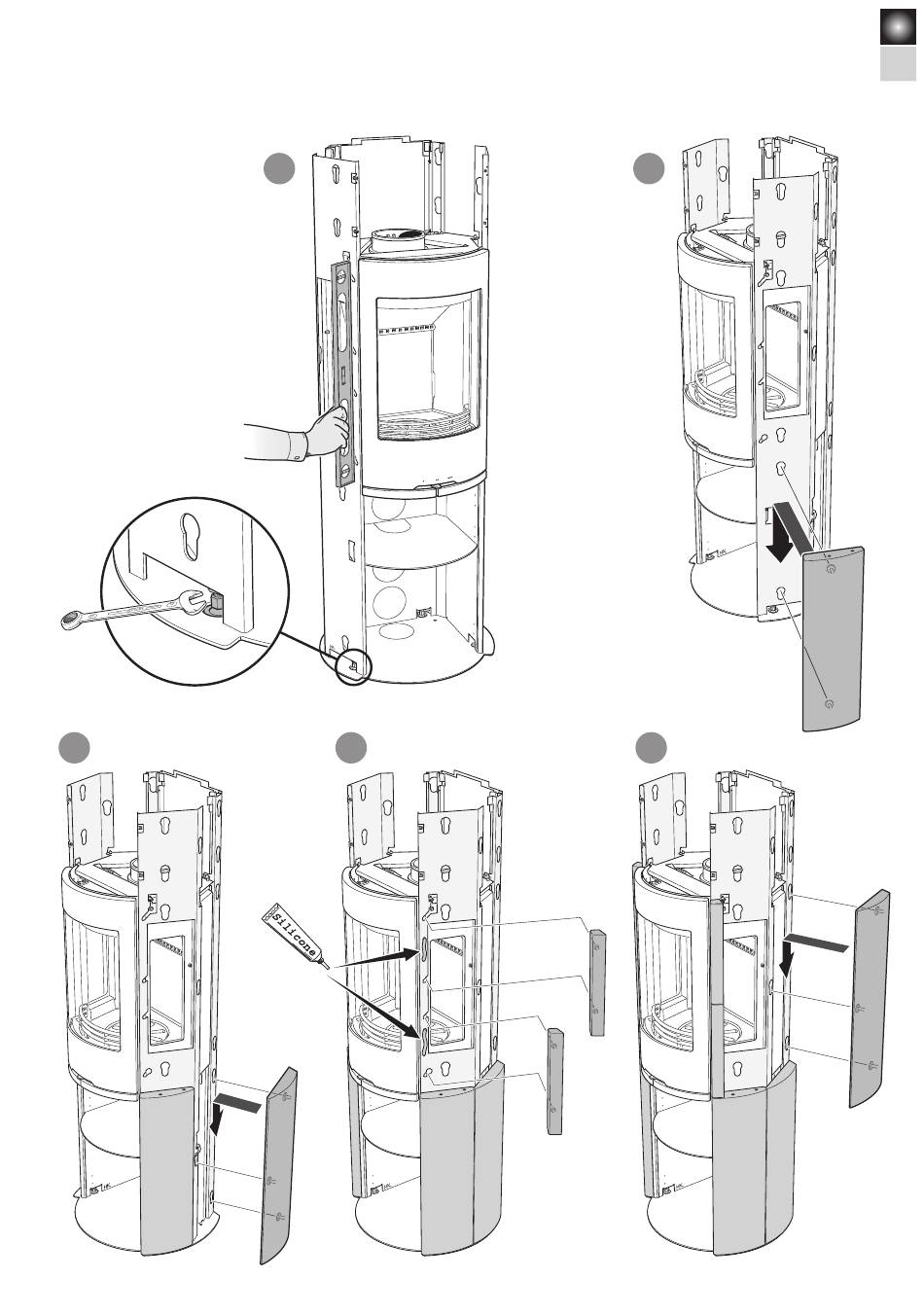 Silicone