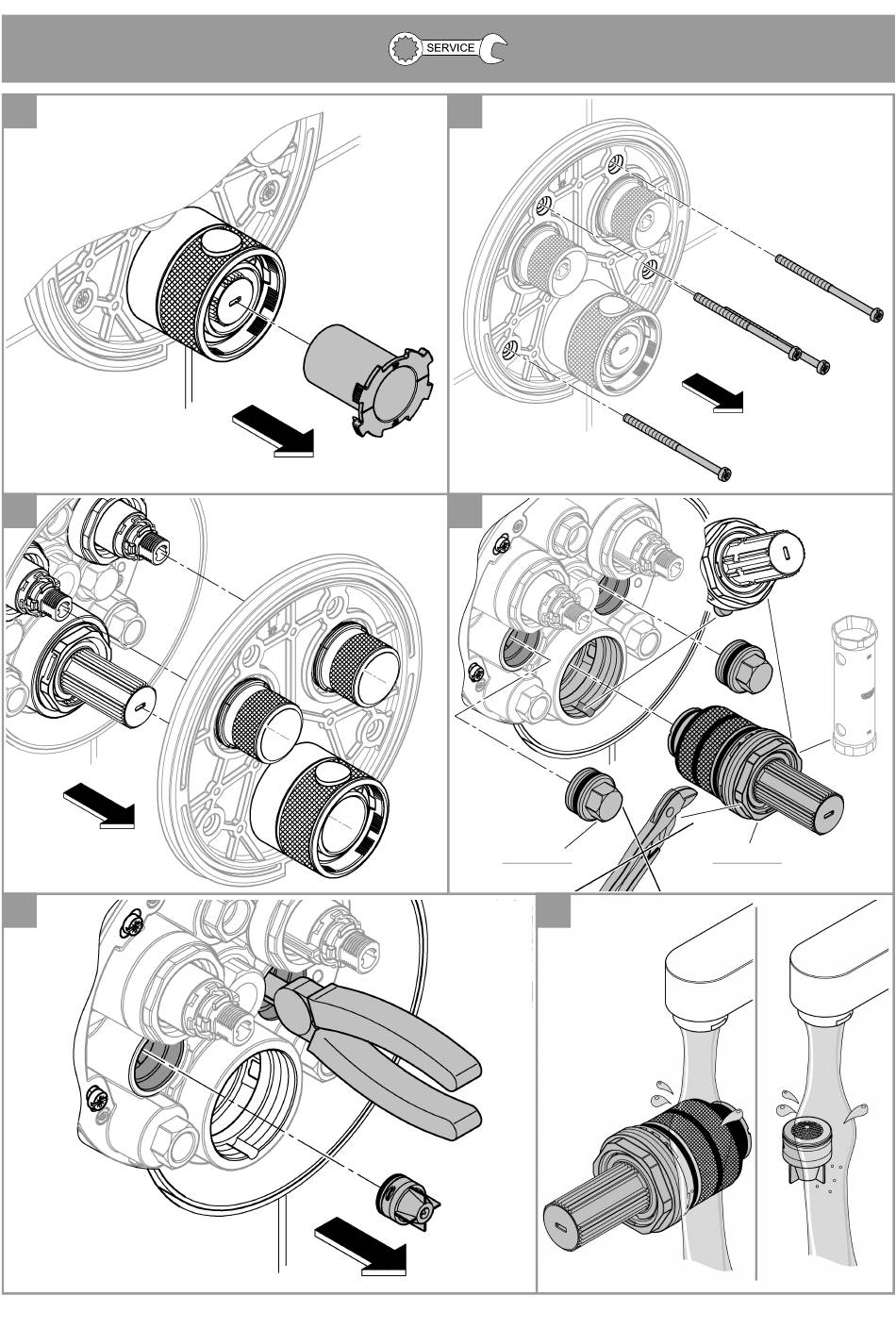 SERVICE