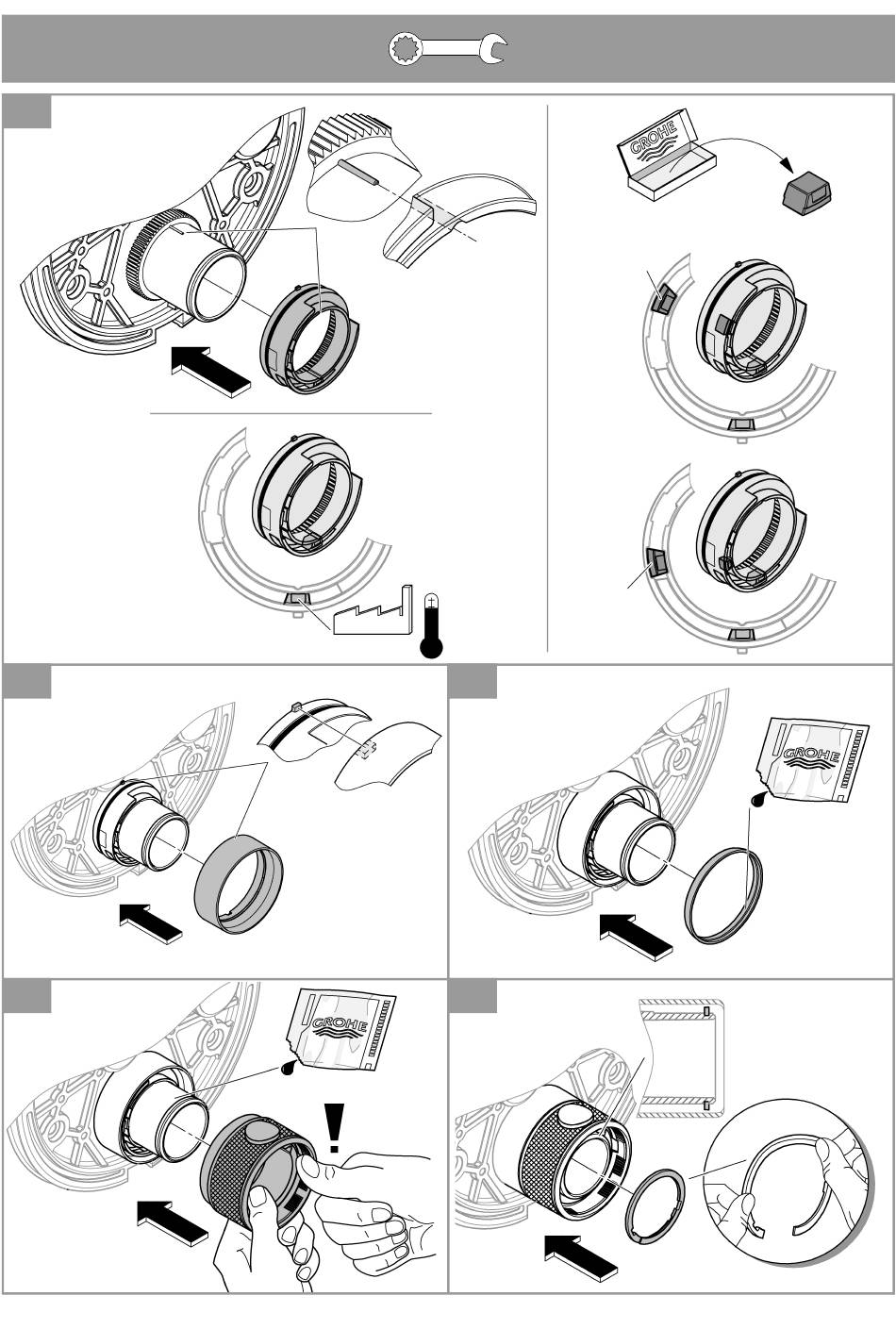 GROHE

GROHE

GROHE