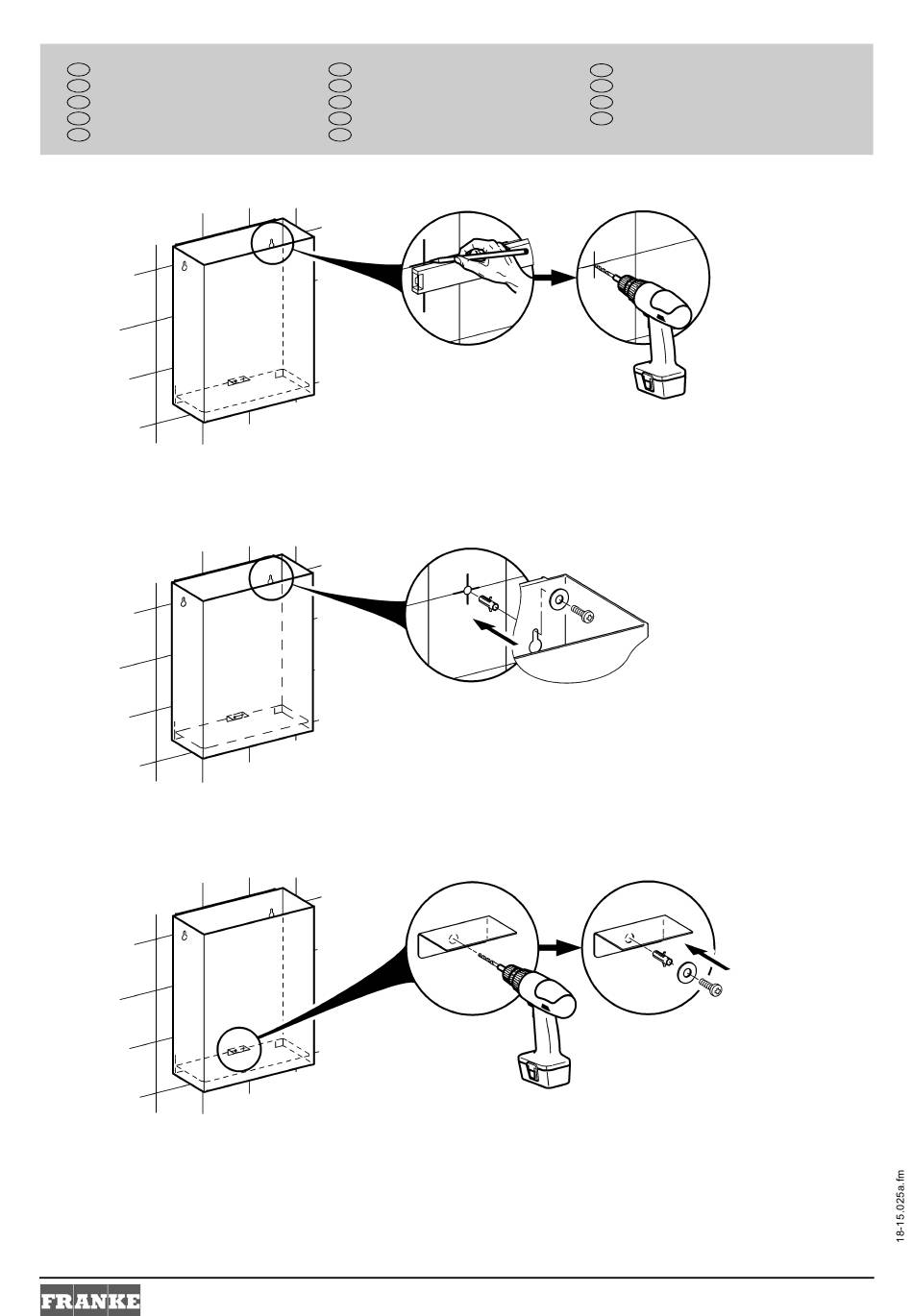 18-15.025a.fm

FRANKE