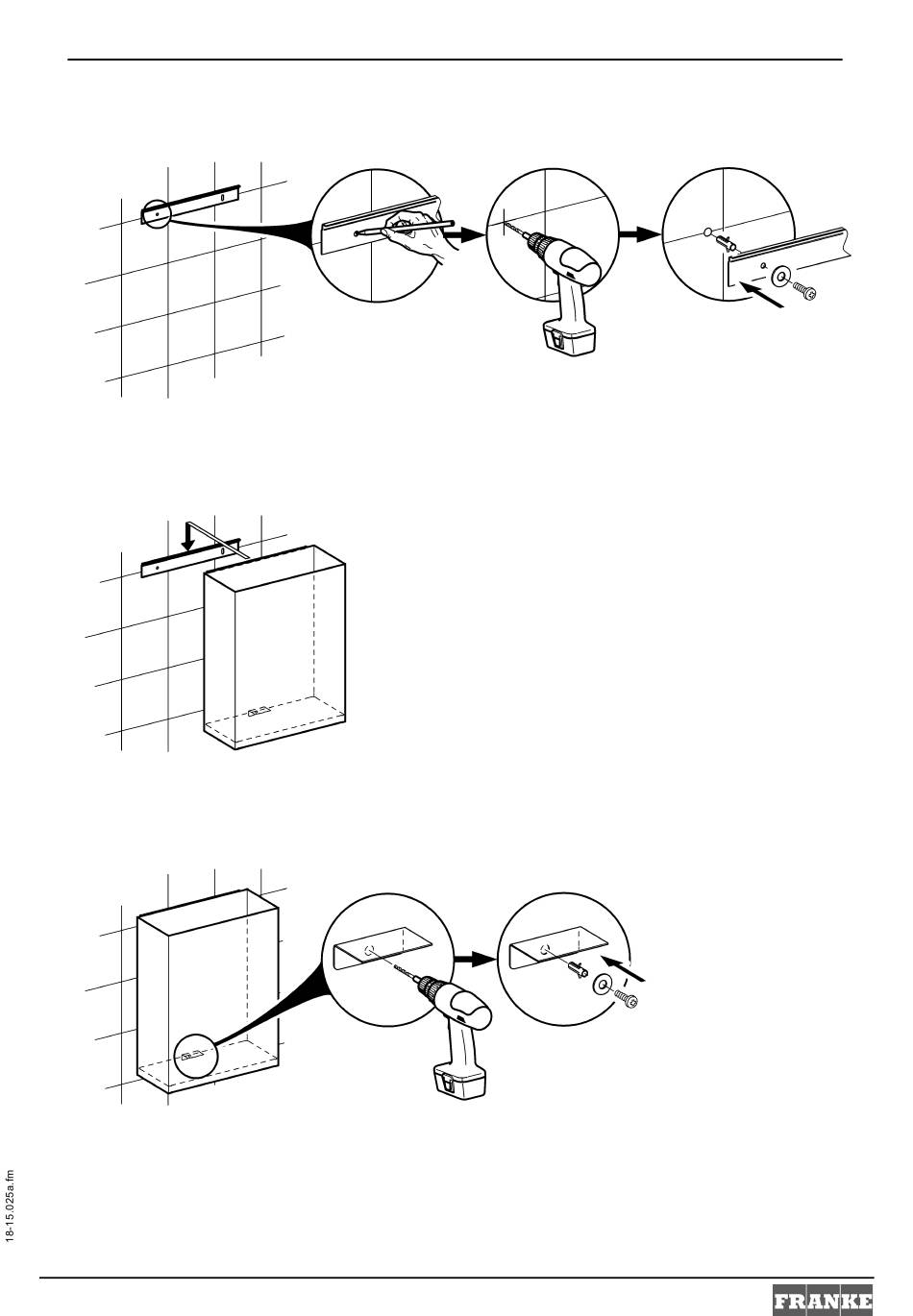 18-15.025a.fm

FRANKE