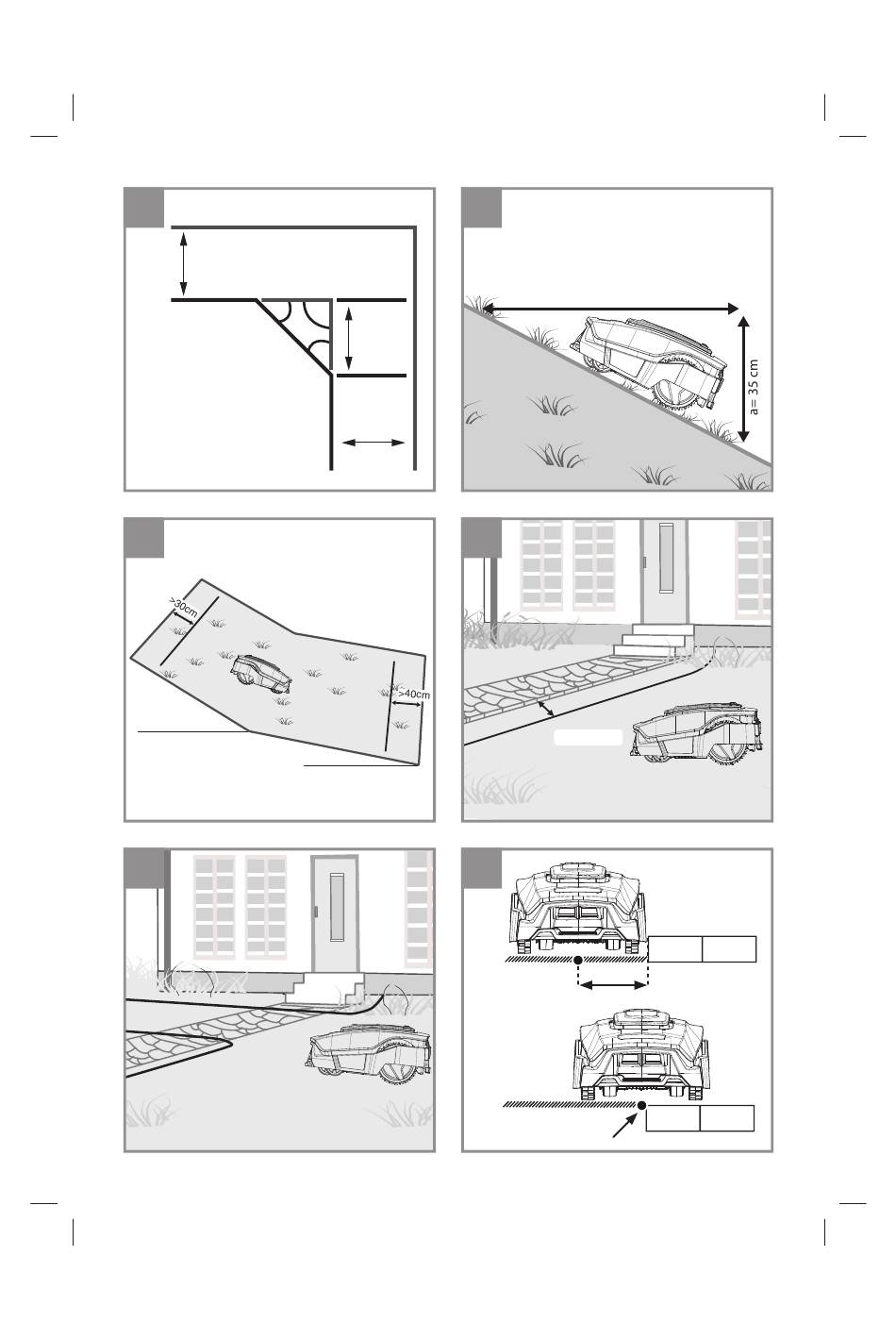 a= 35 cm

>30cm

>40cm