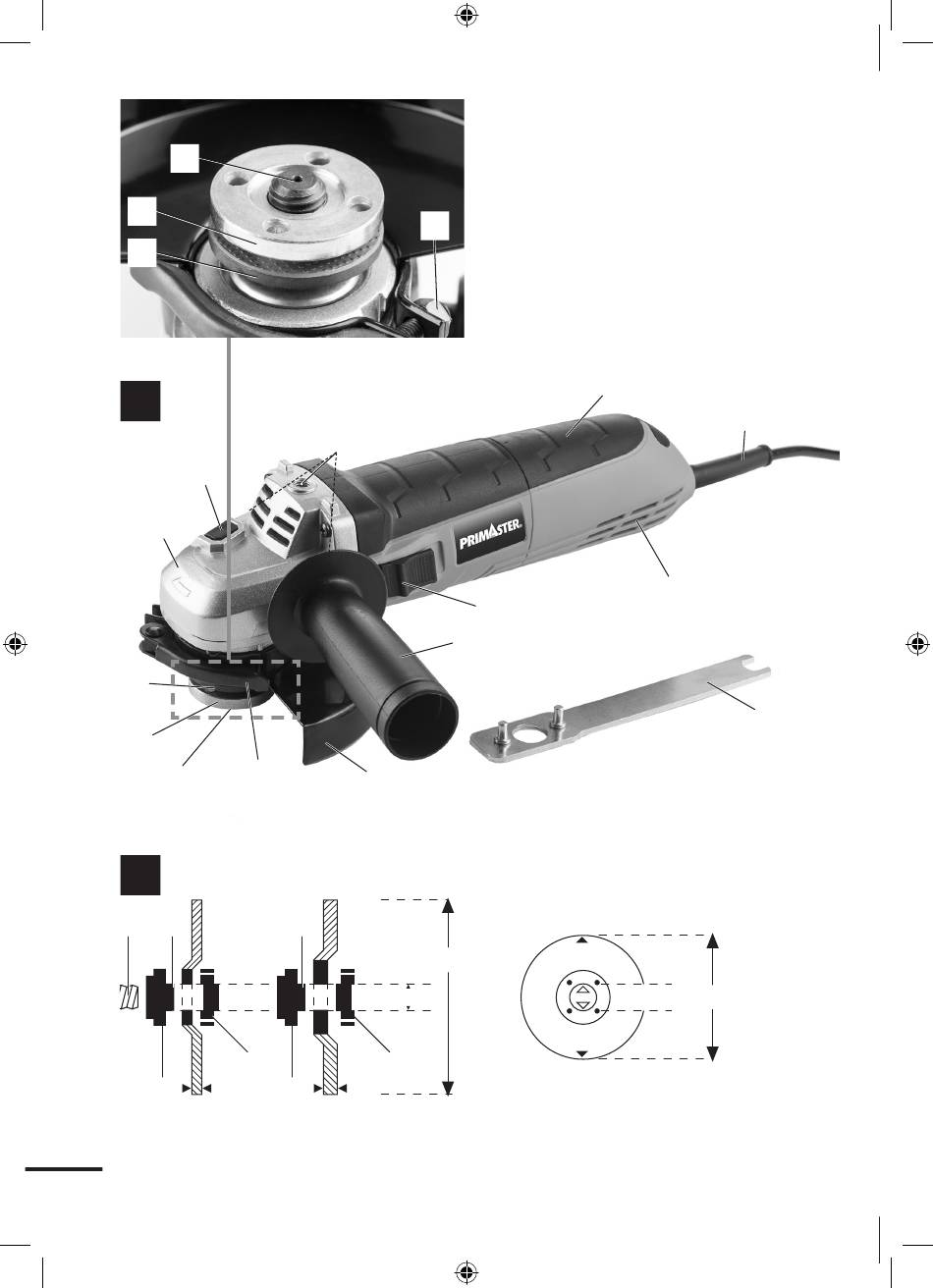 PRIMASTER