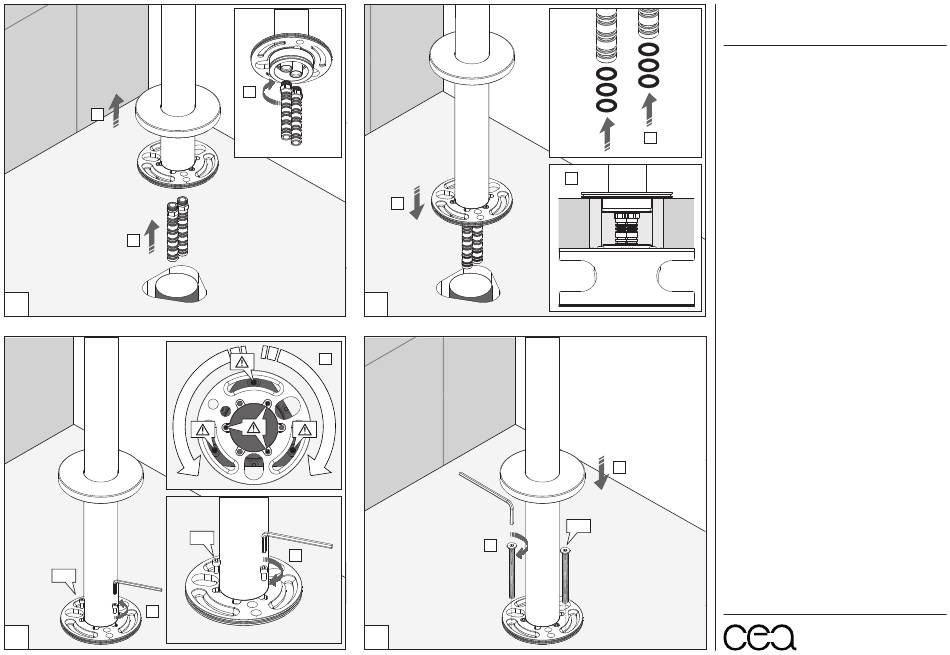 cea