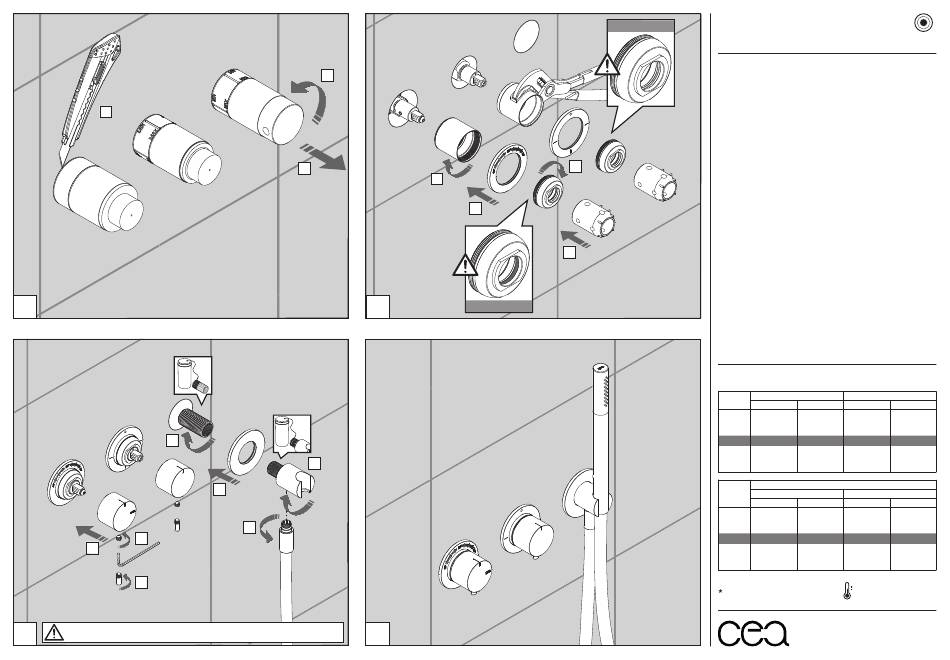 *

cea