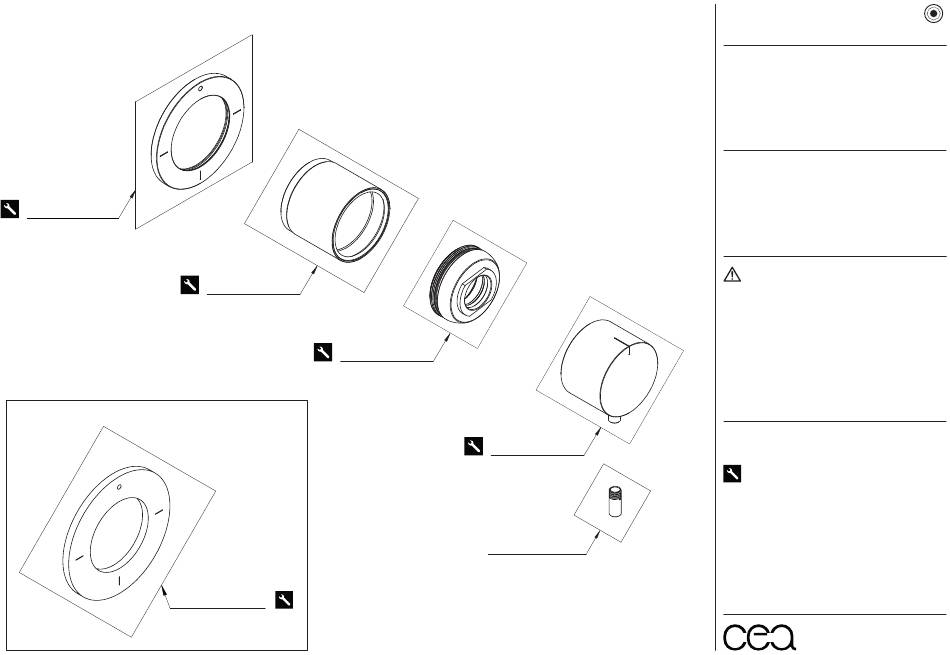 cea