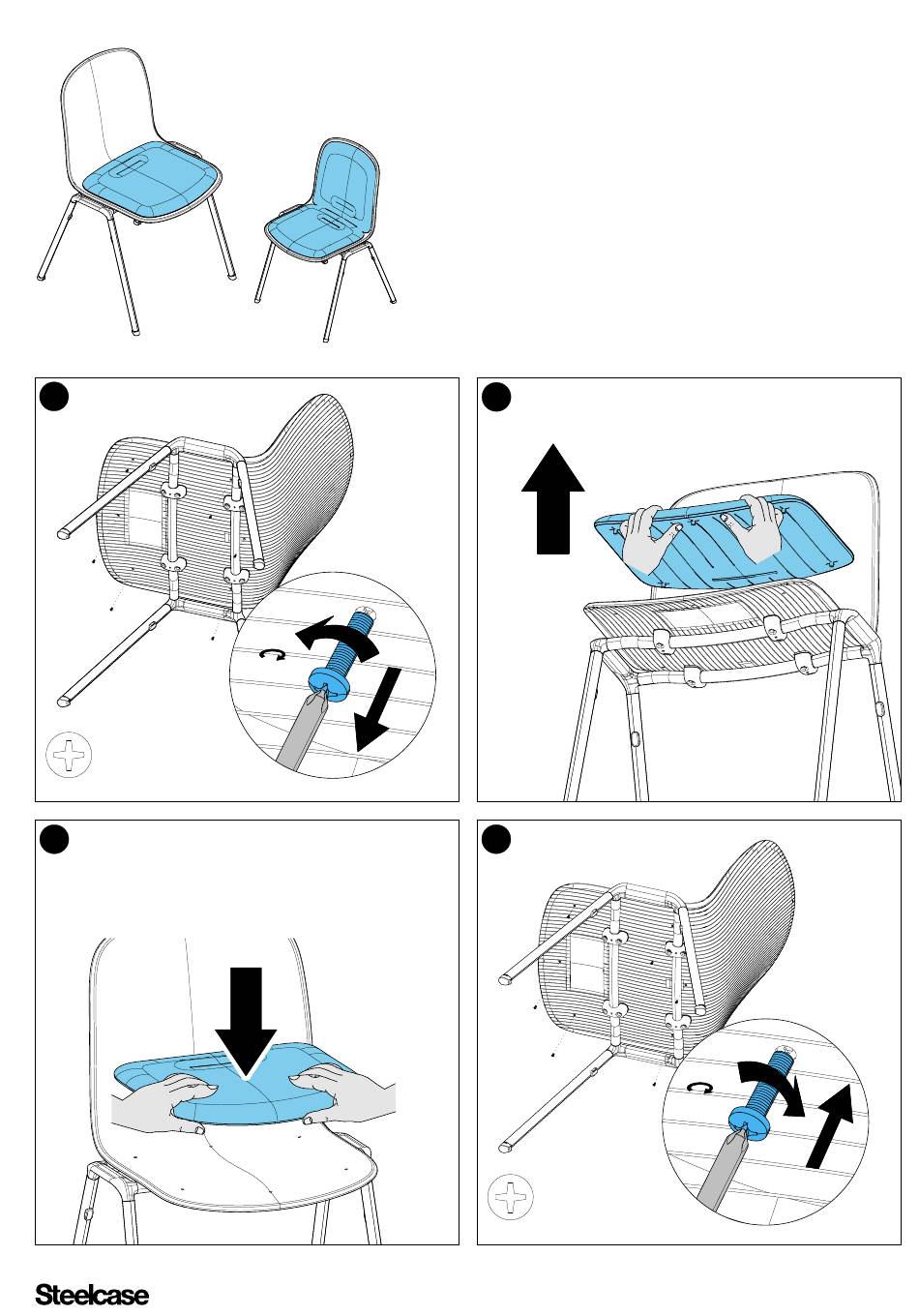 Steelcase