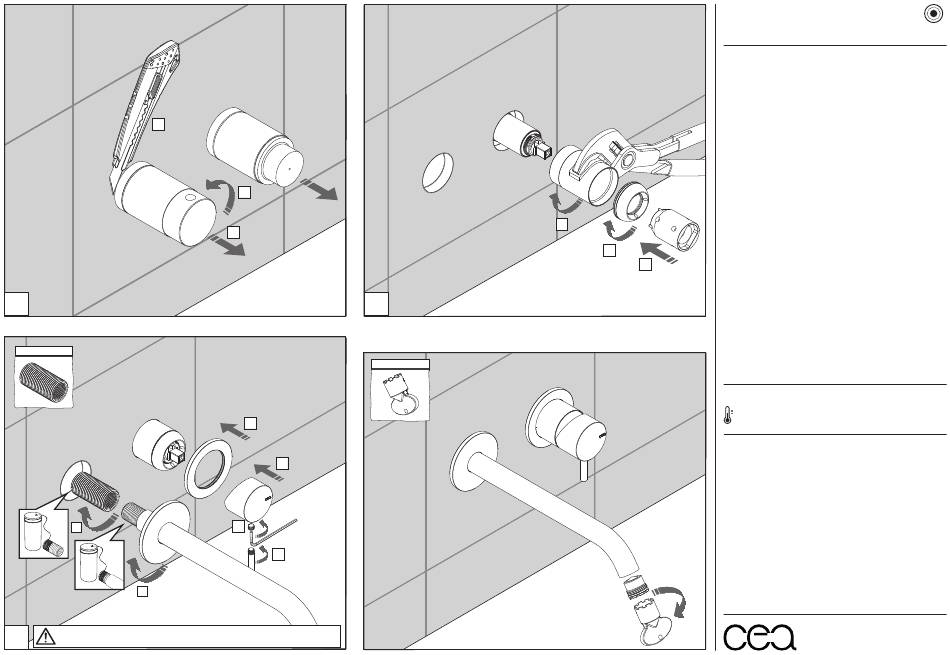 cea