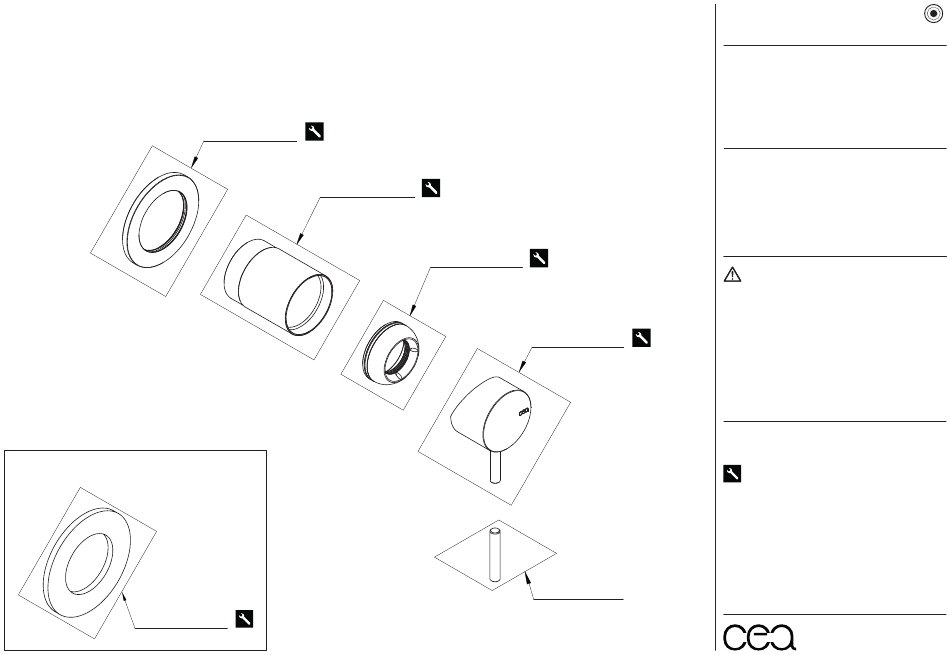 cea

cea