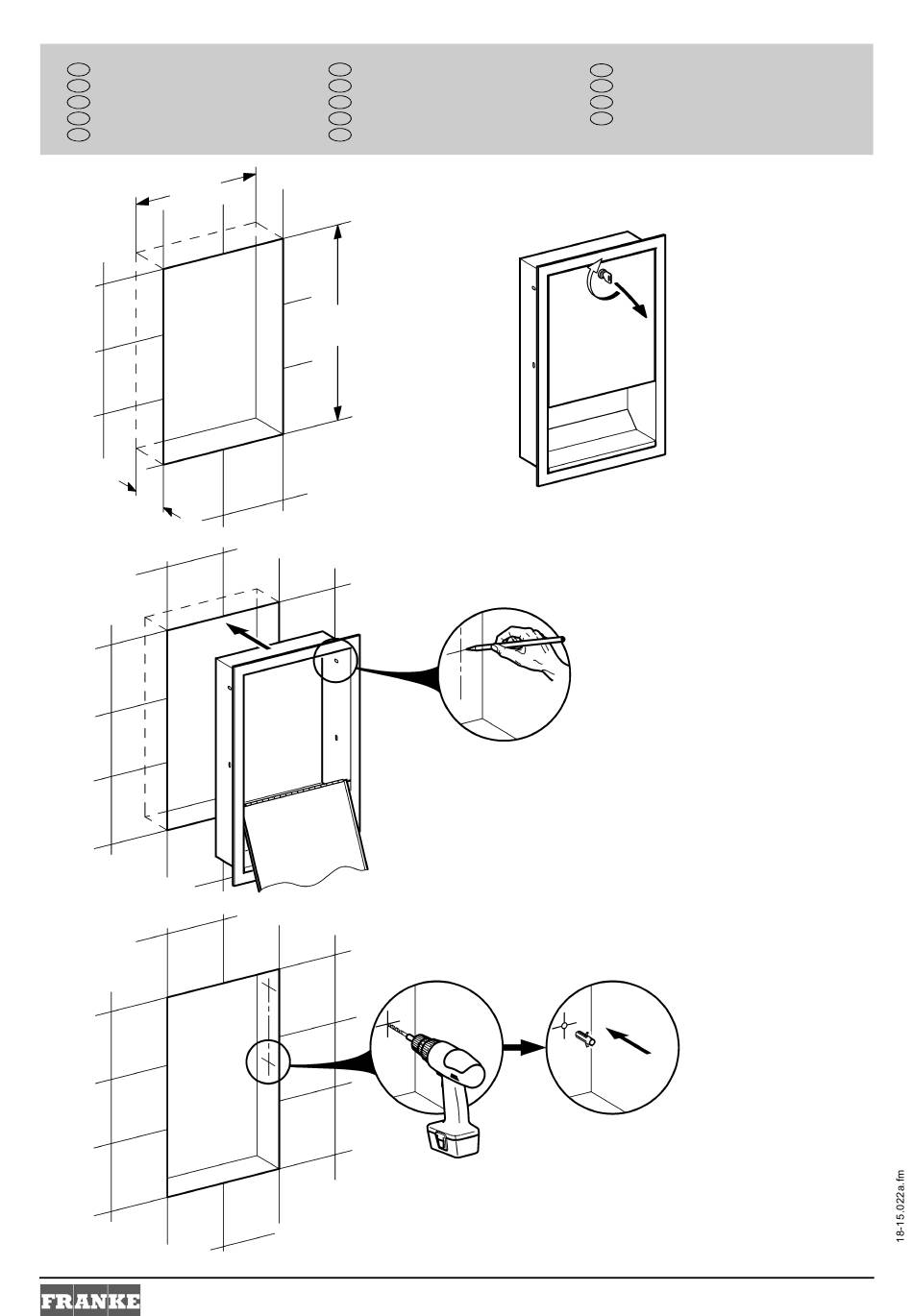 18-15.022a.fm

FRANKE