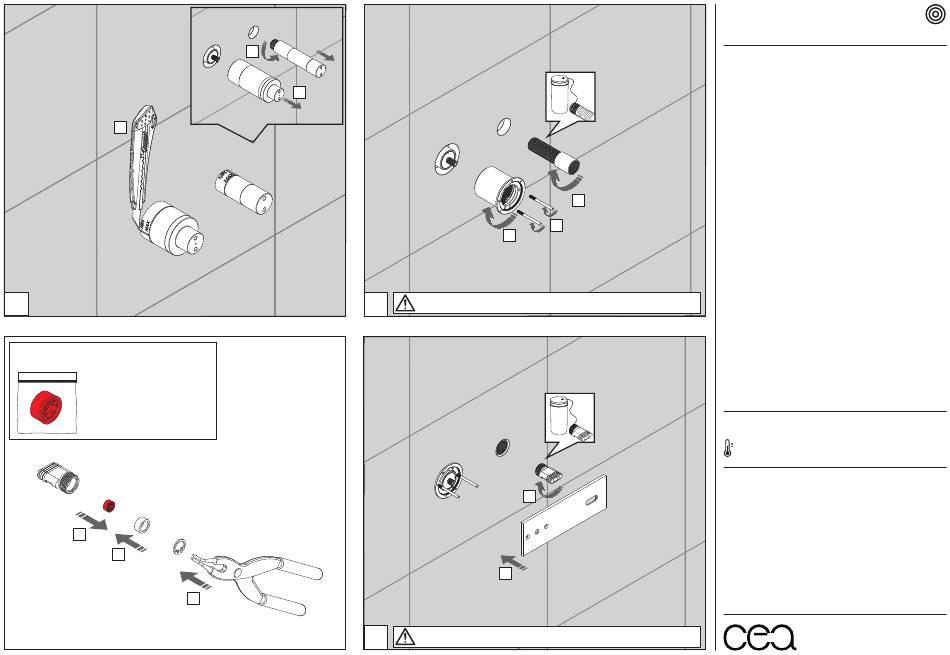 cea