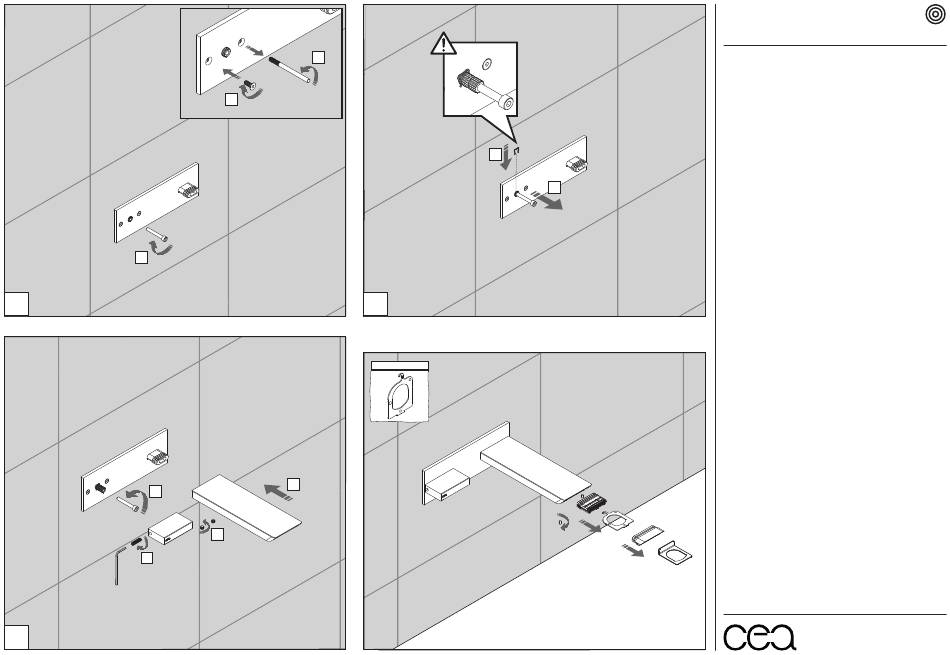 cea