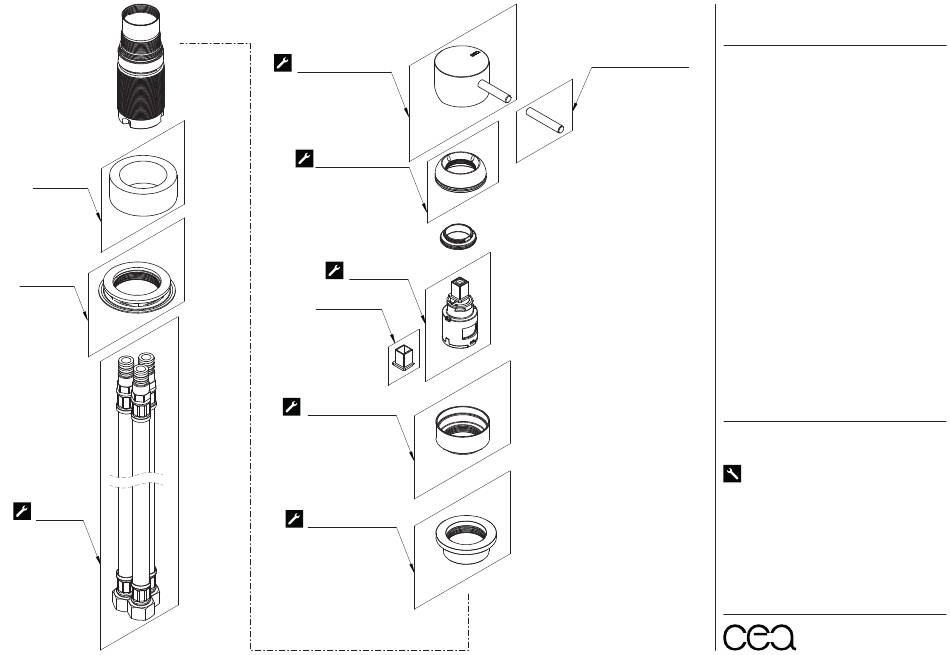 cea