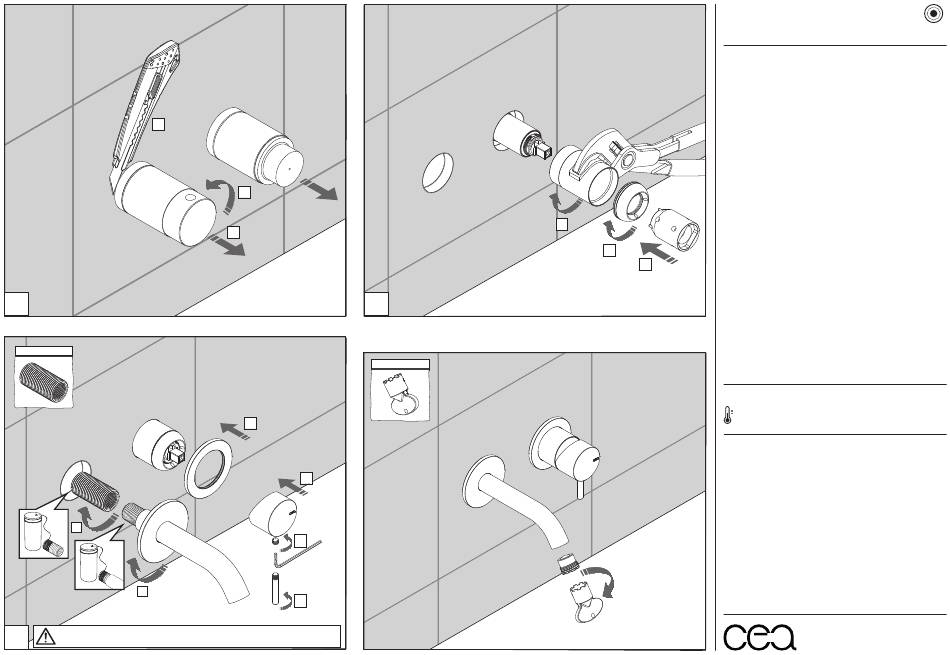 cea