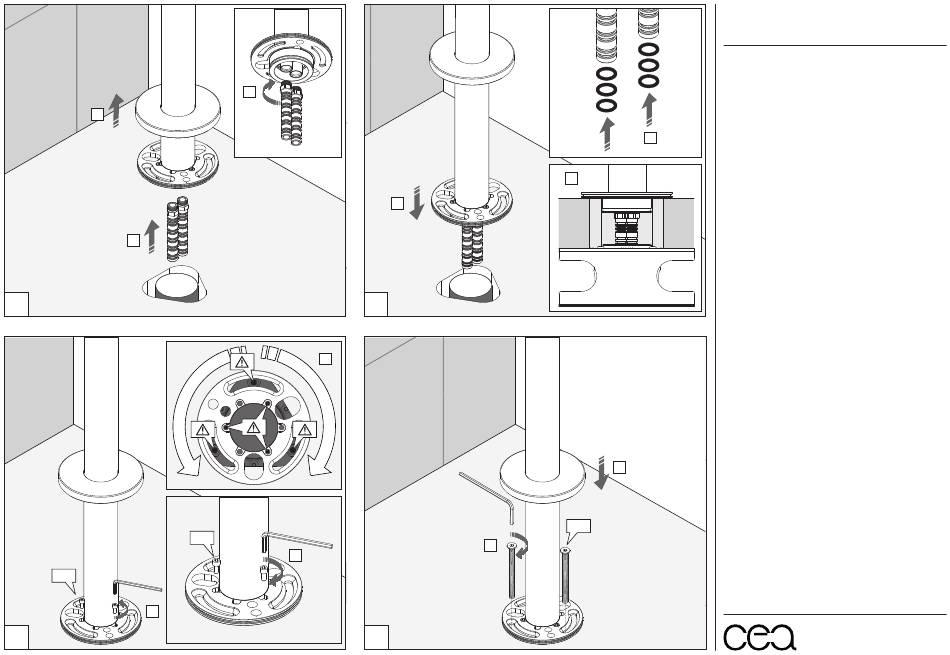 cea