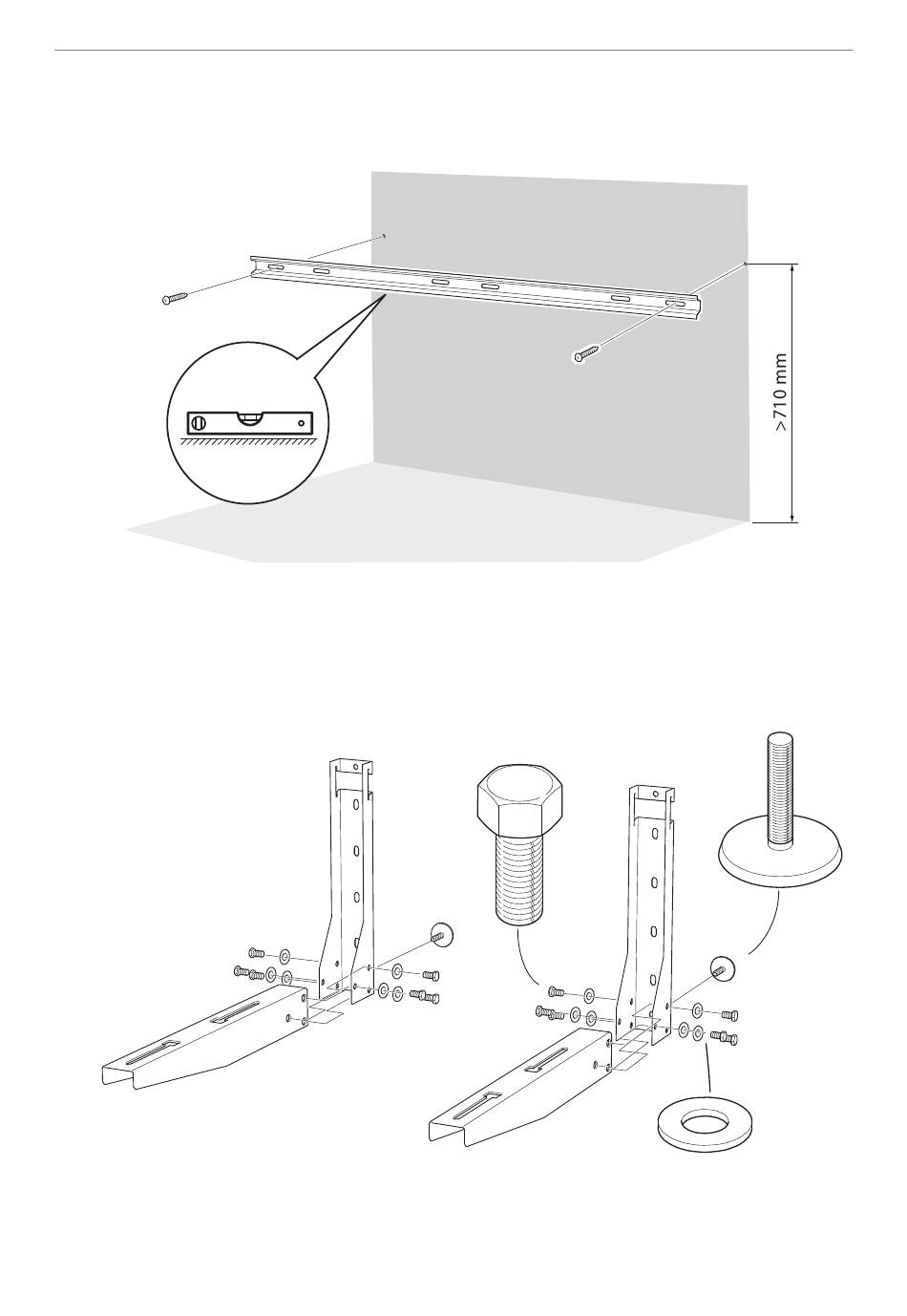 >710 mm