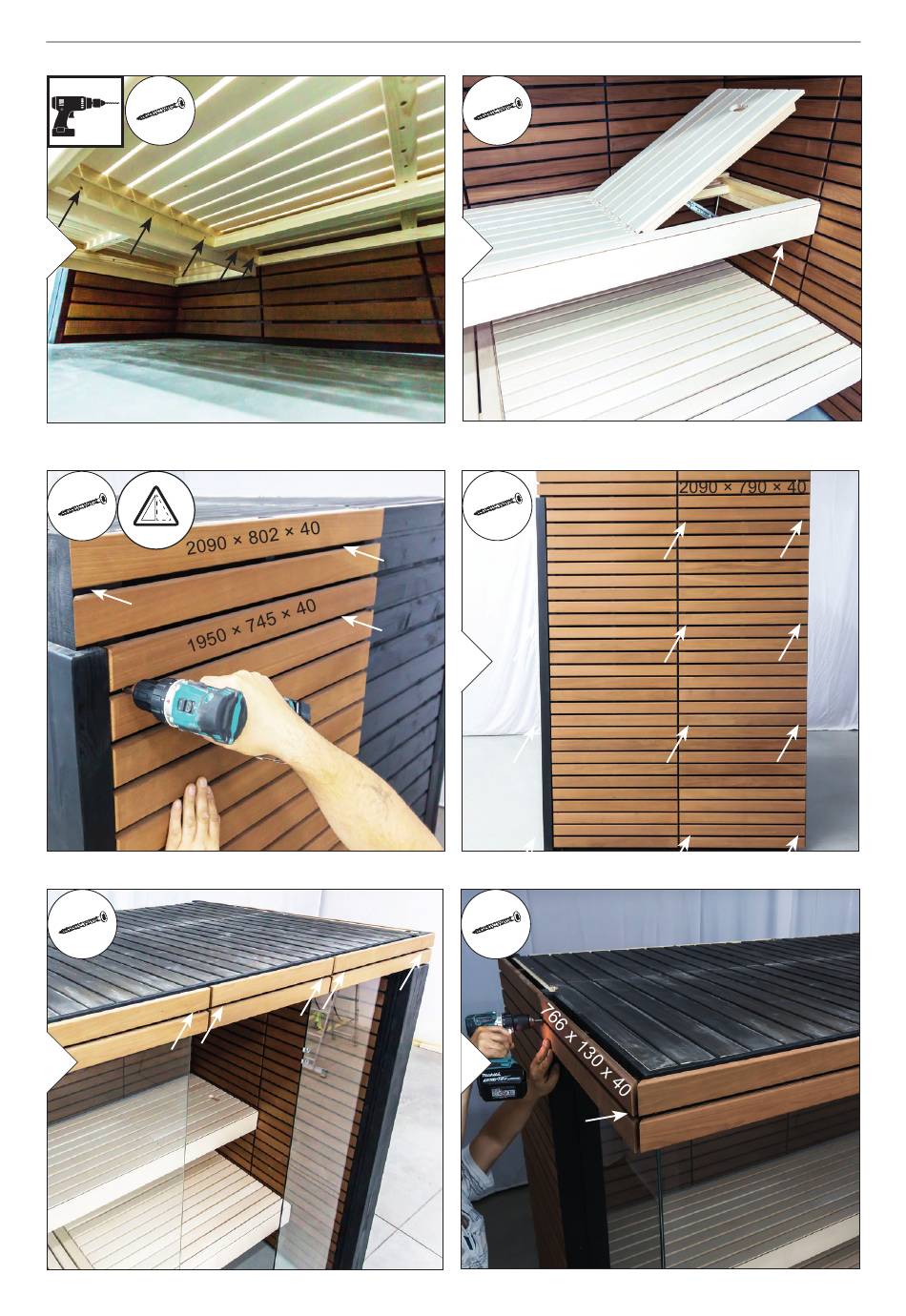 2090 × 802 × 40

1950 × 745 × 40

2090 × 790 × 40

766 × 130 × 40