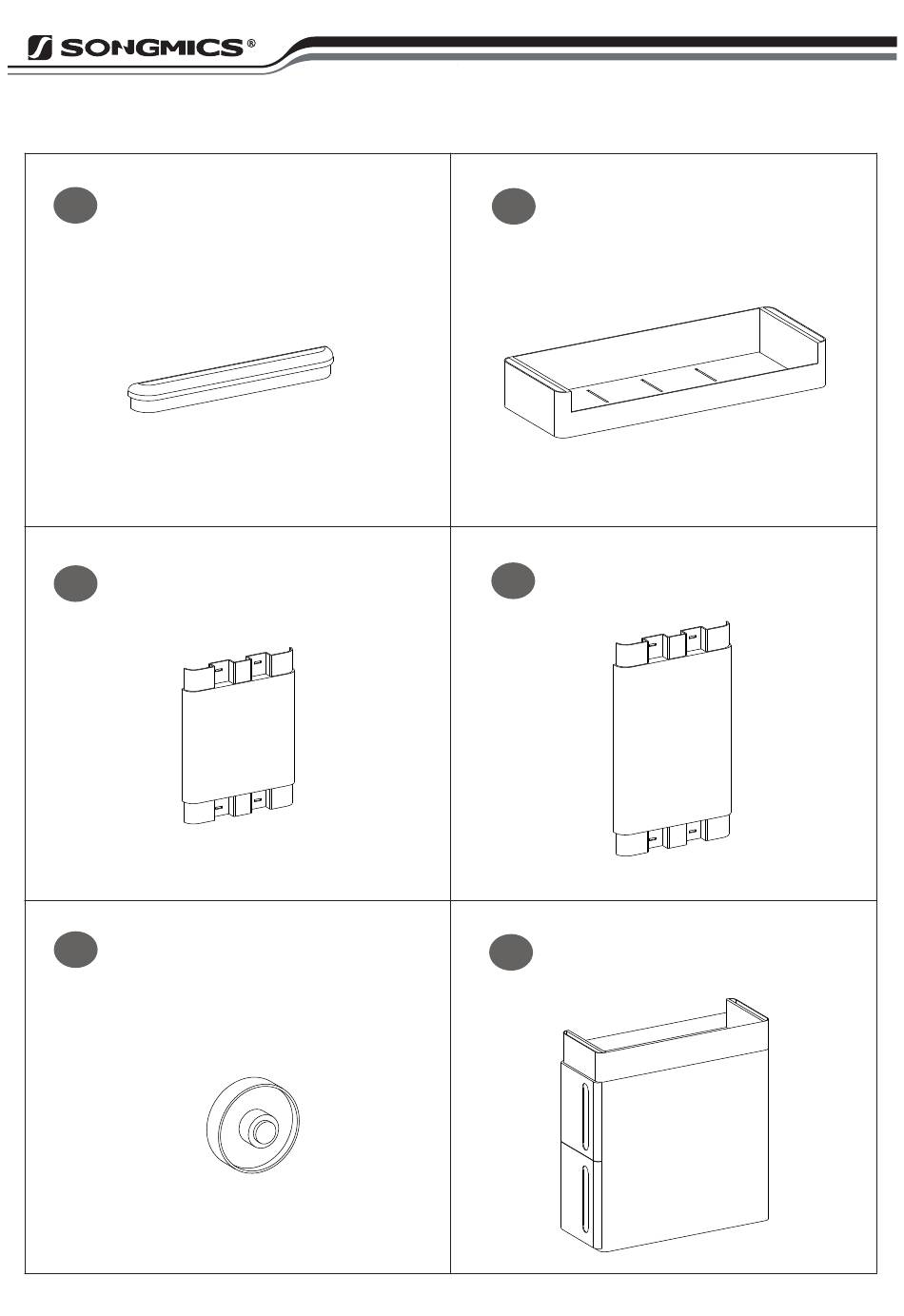 SONGMICS®