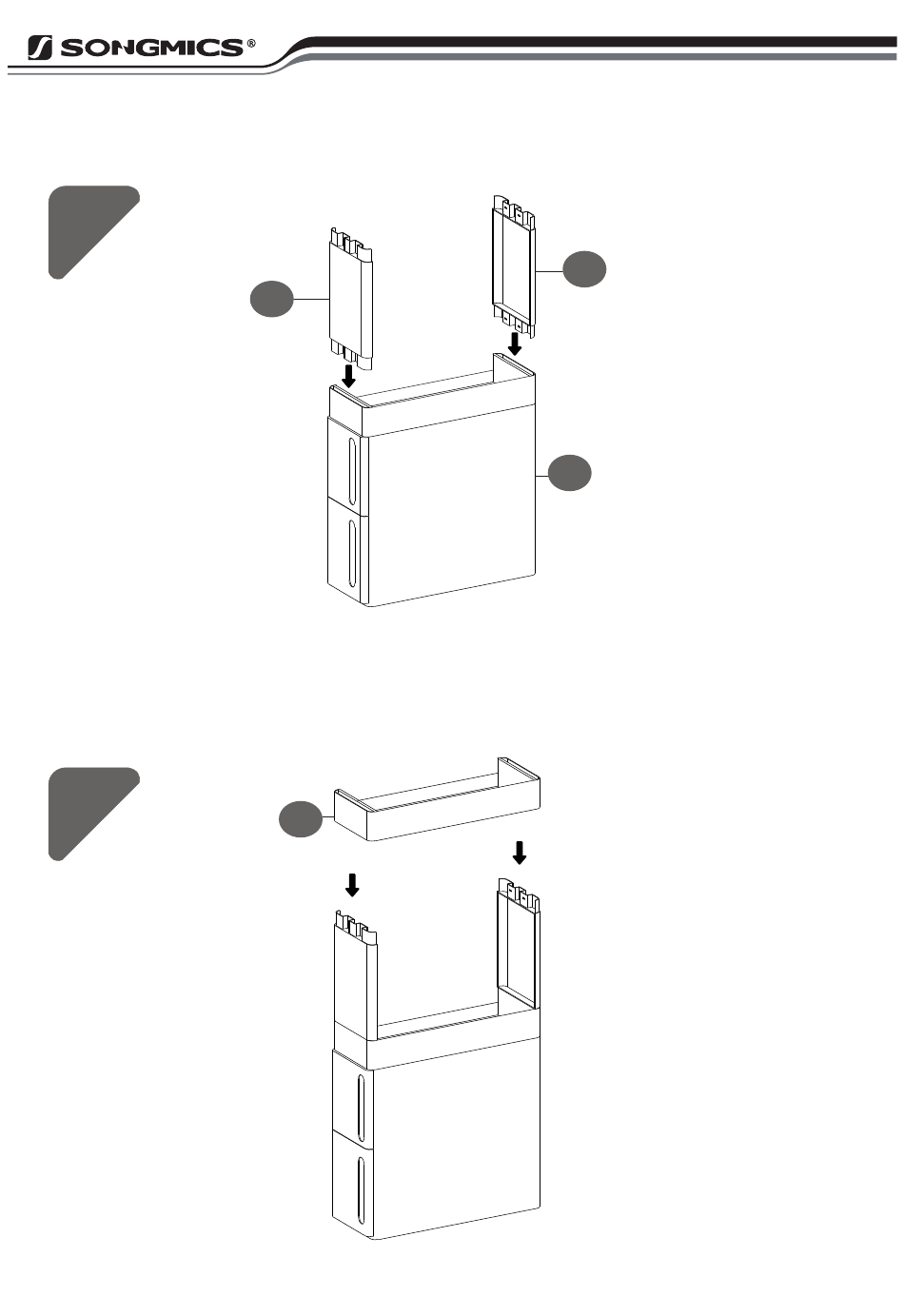 SONGMICS®