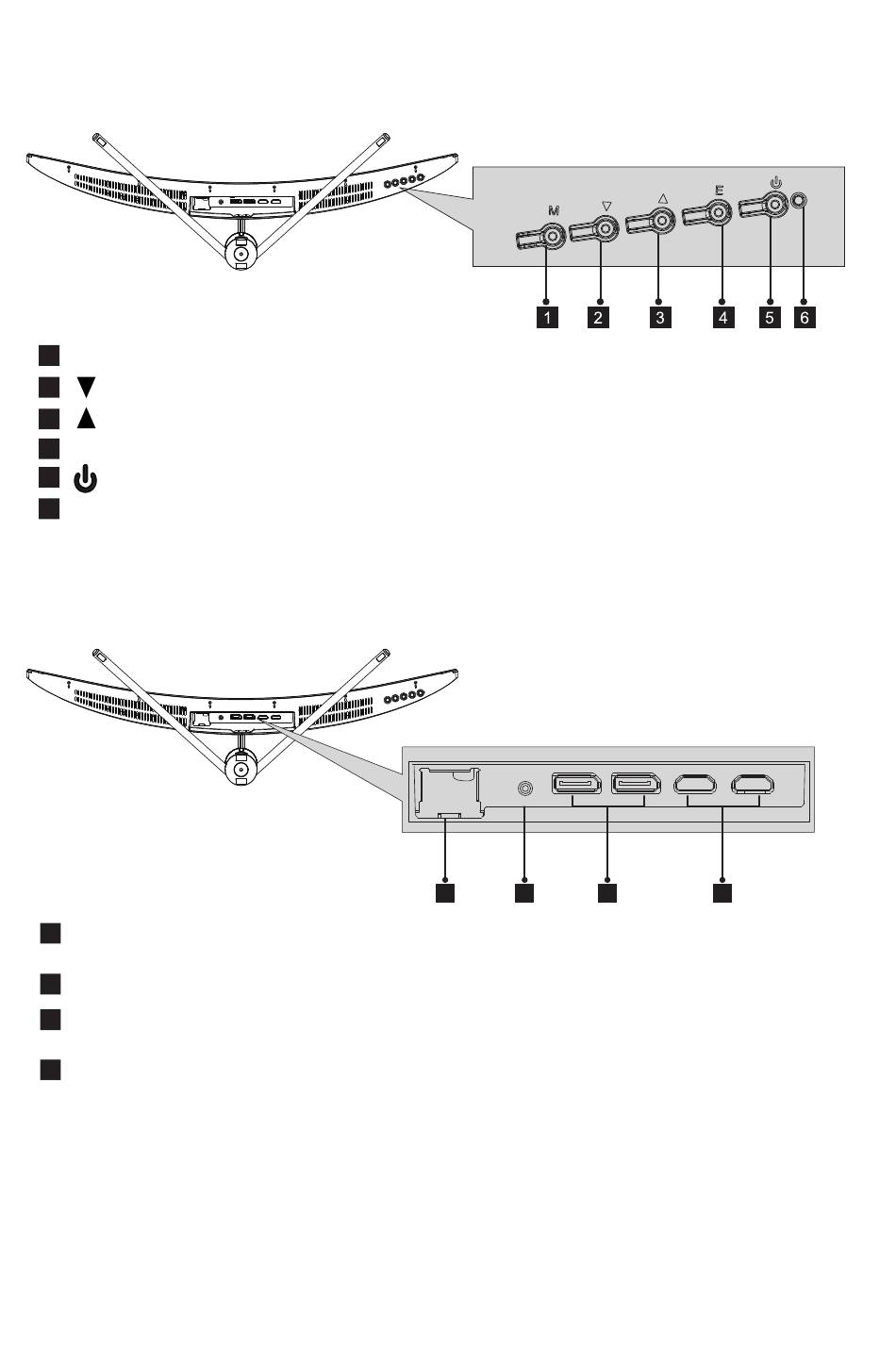 M
▽
△
E
⏻

1 2 3 4 5 6

▼
▲
⏻