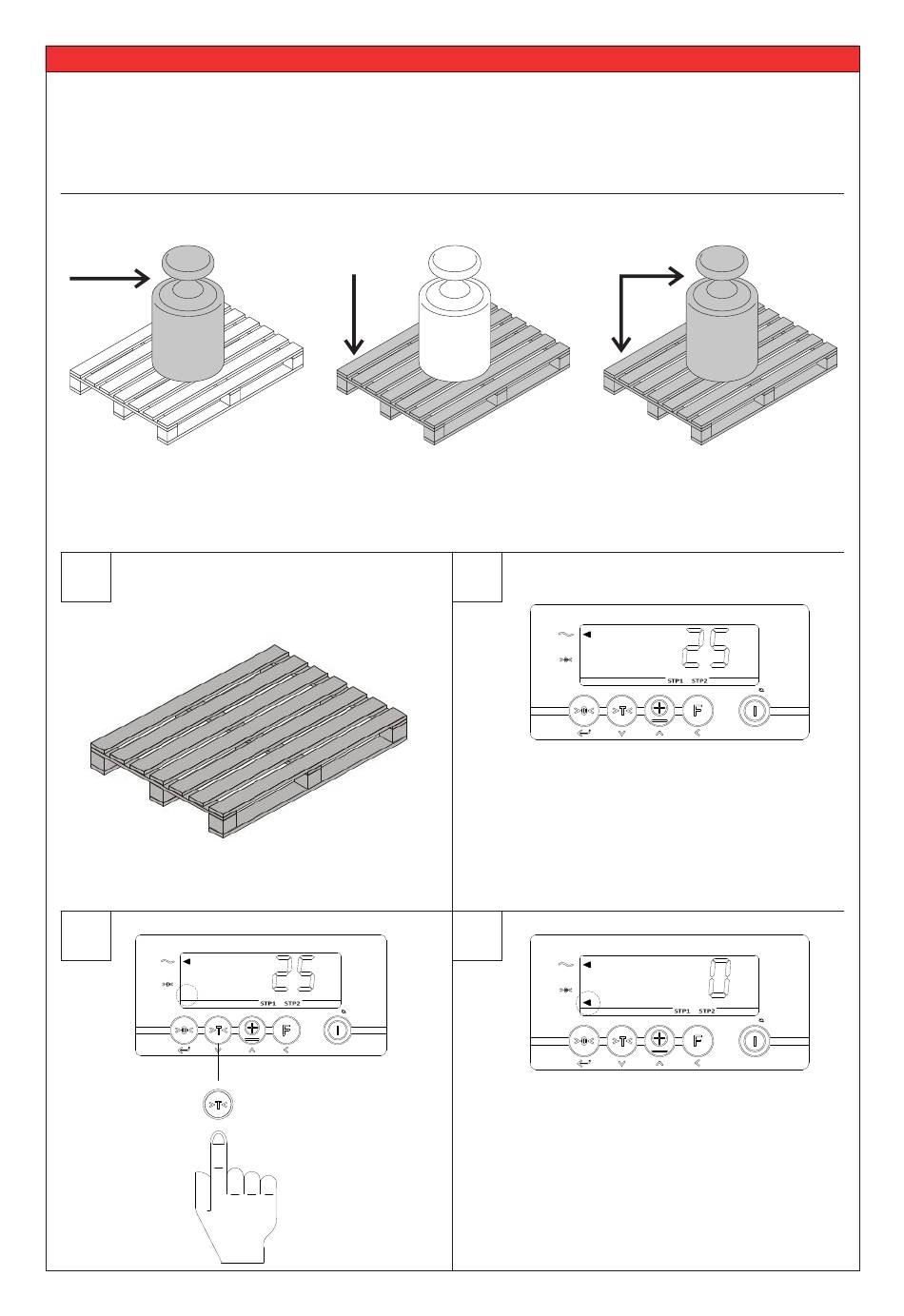 25

STP1 STP2

25

STP1 STP2

0

STP1 STP2