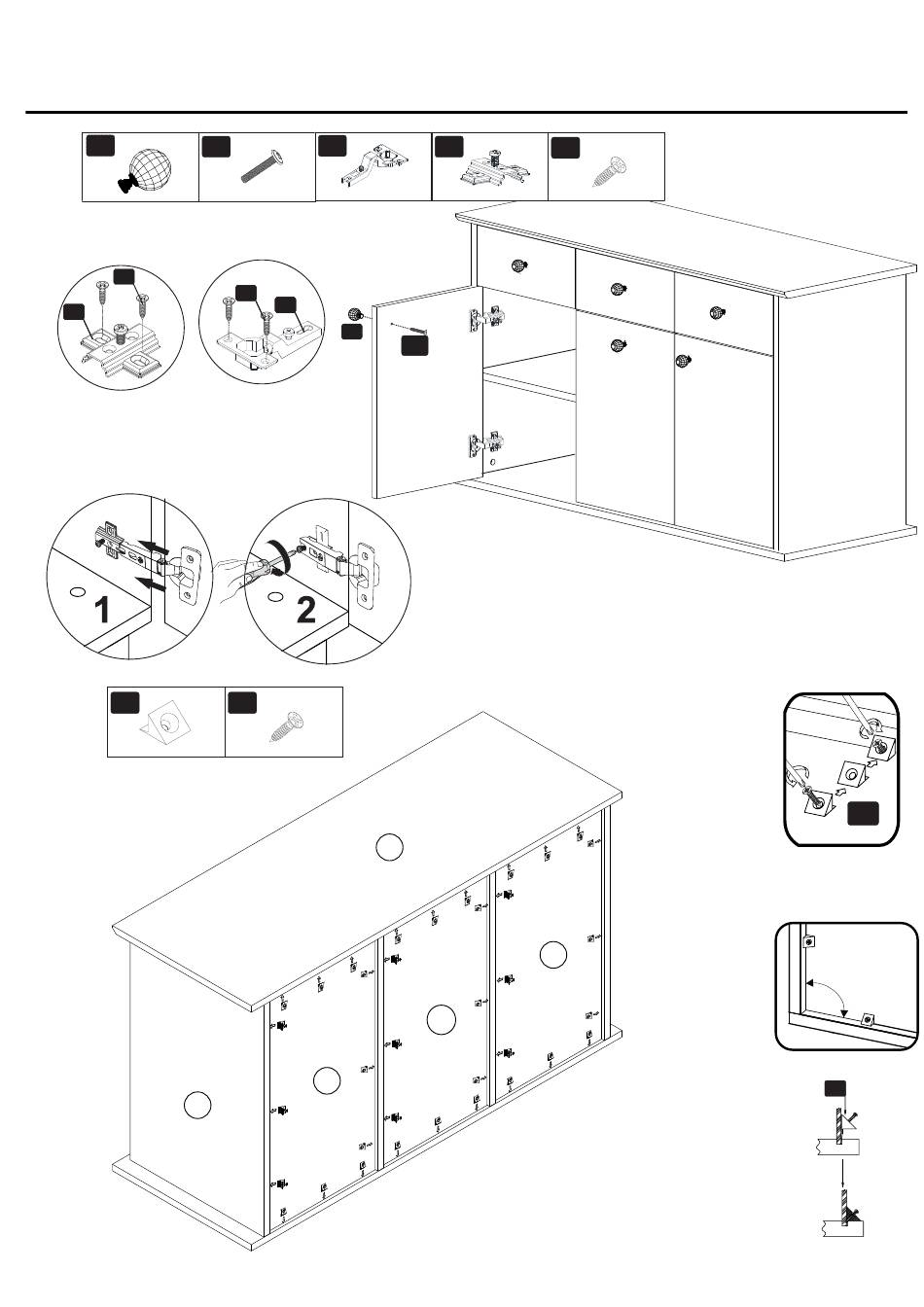 1

2