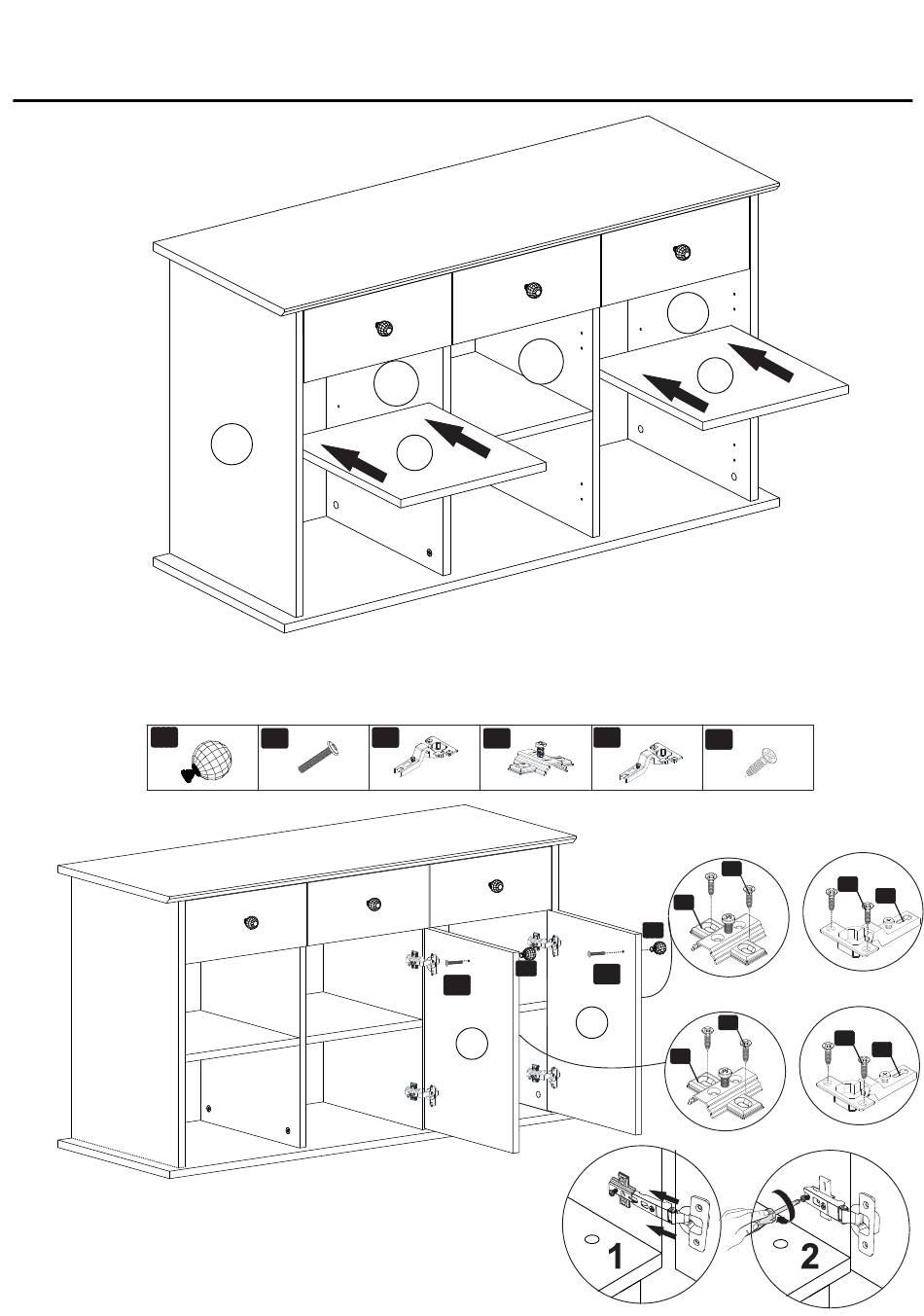 1

2