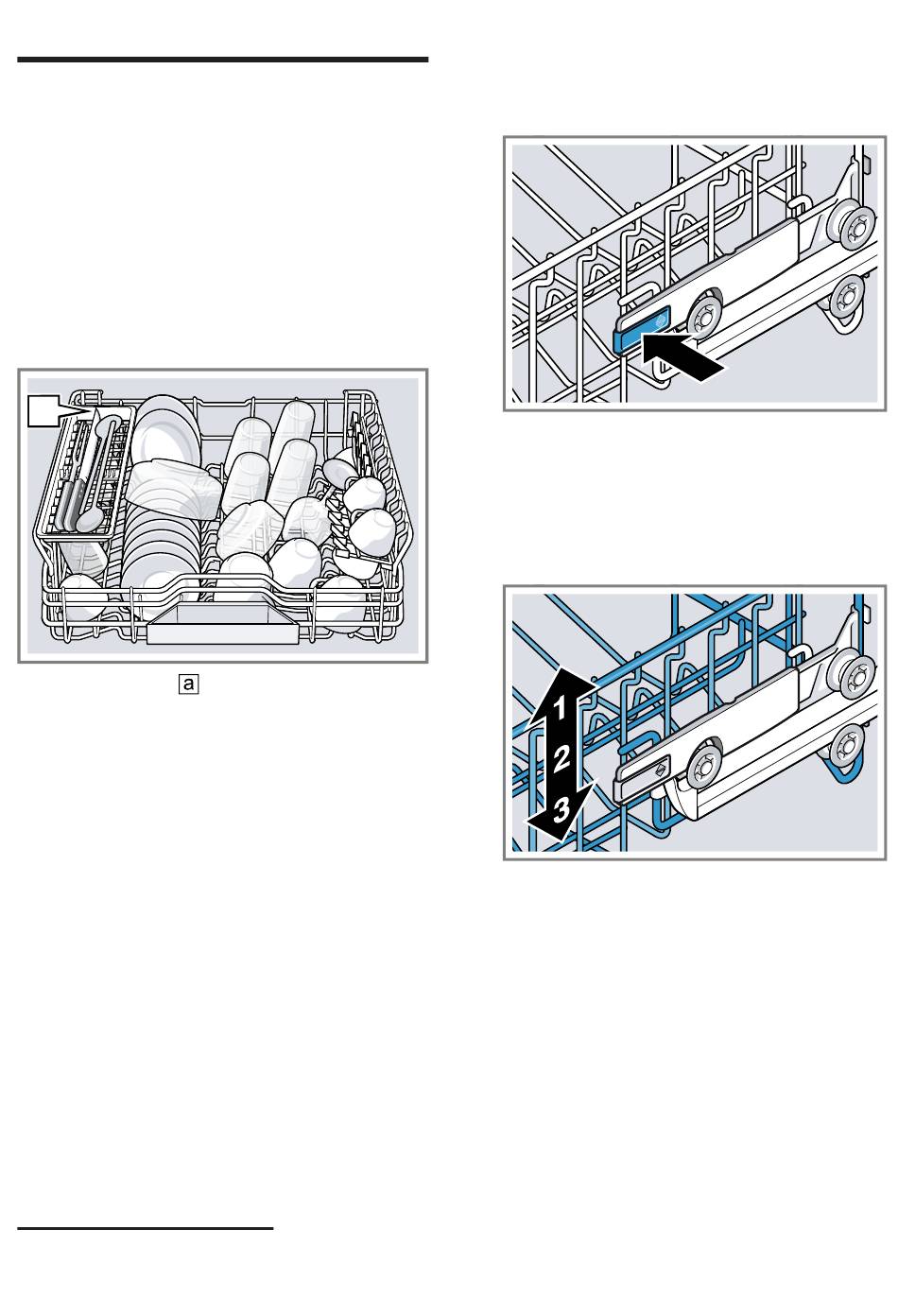 a

1
2
3