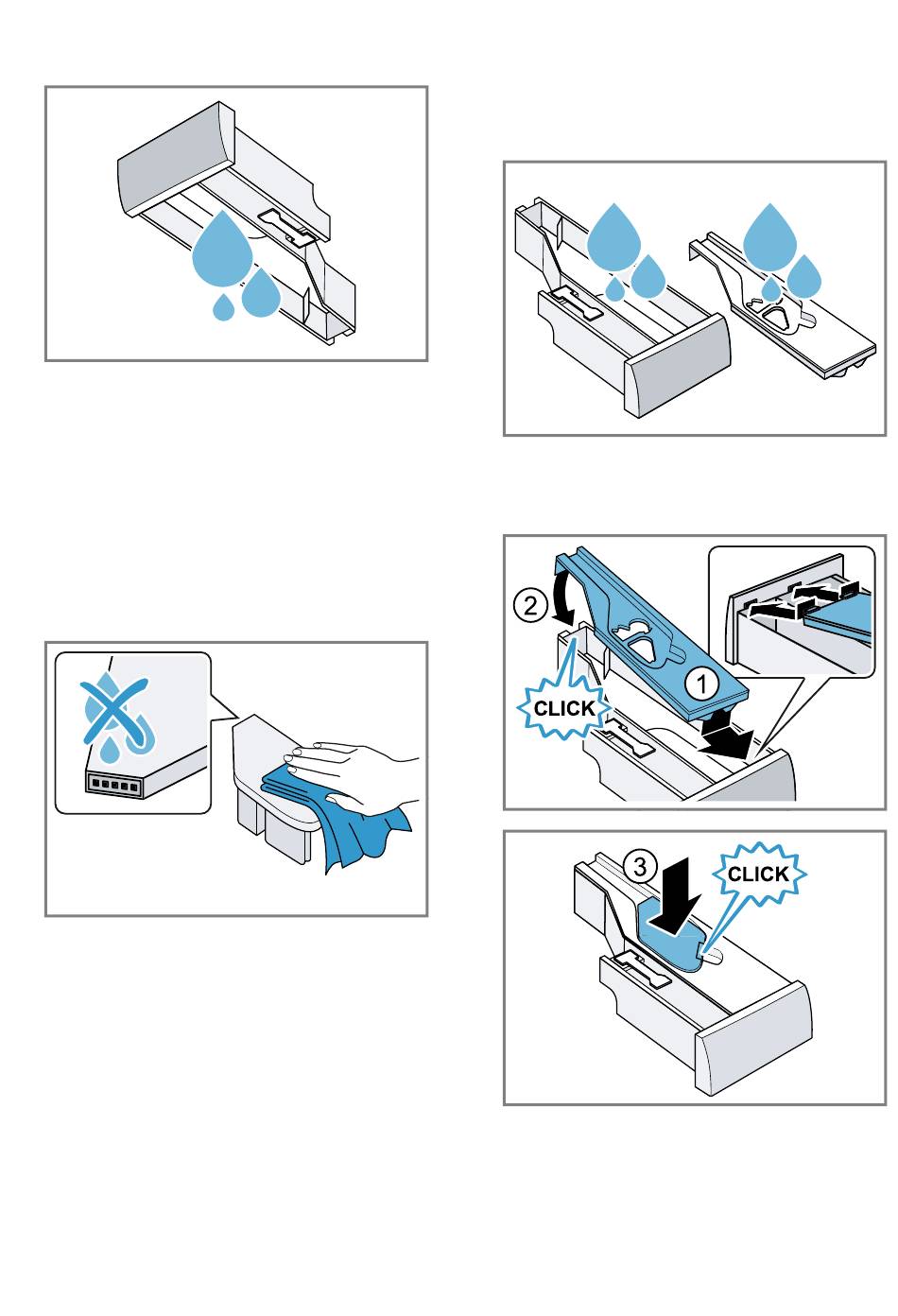 2

CLICK

1

3

CLICK