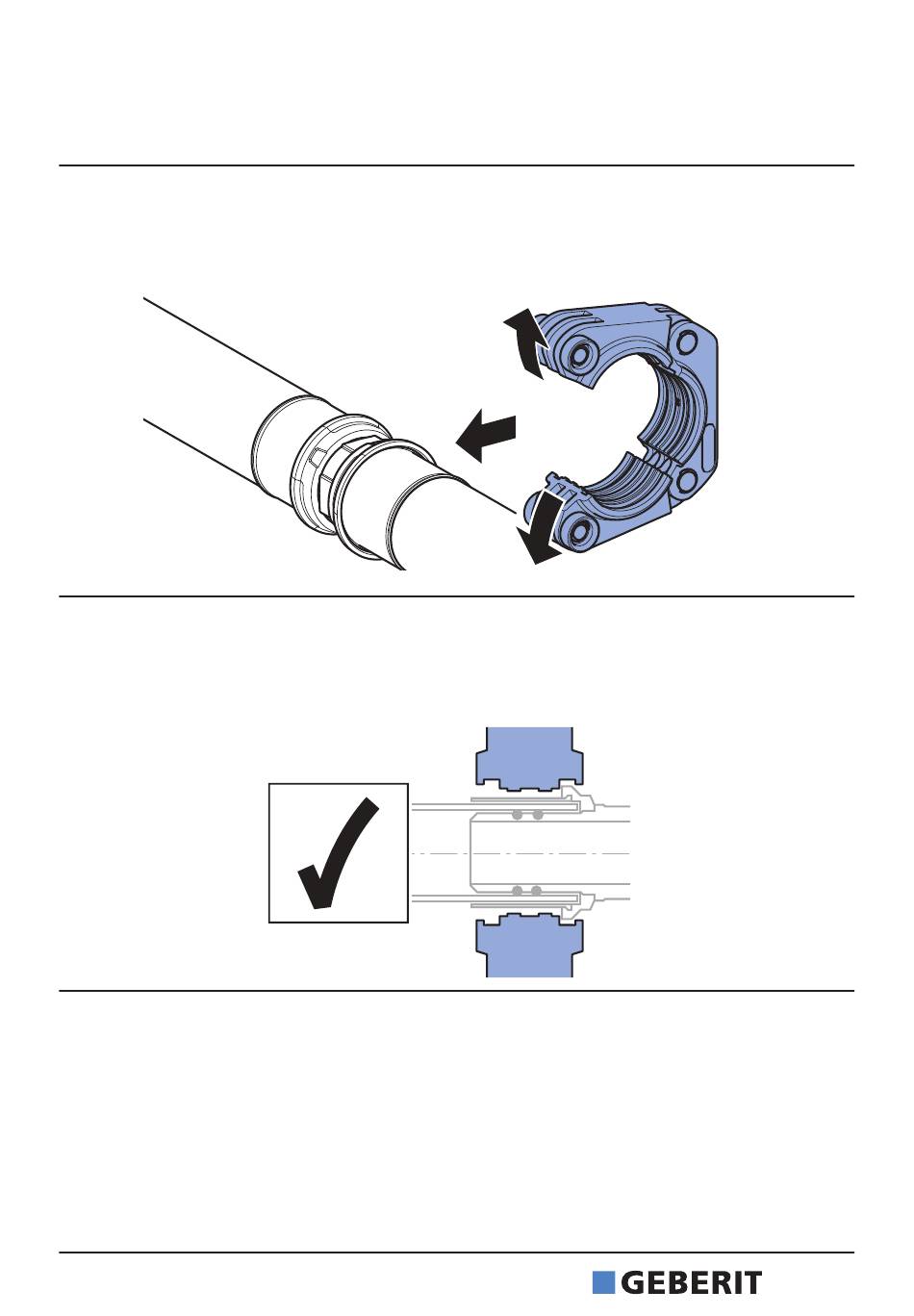 GEBERIT