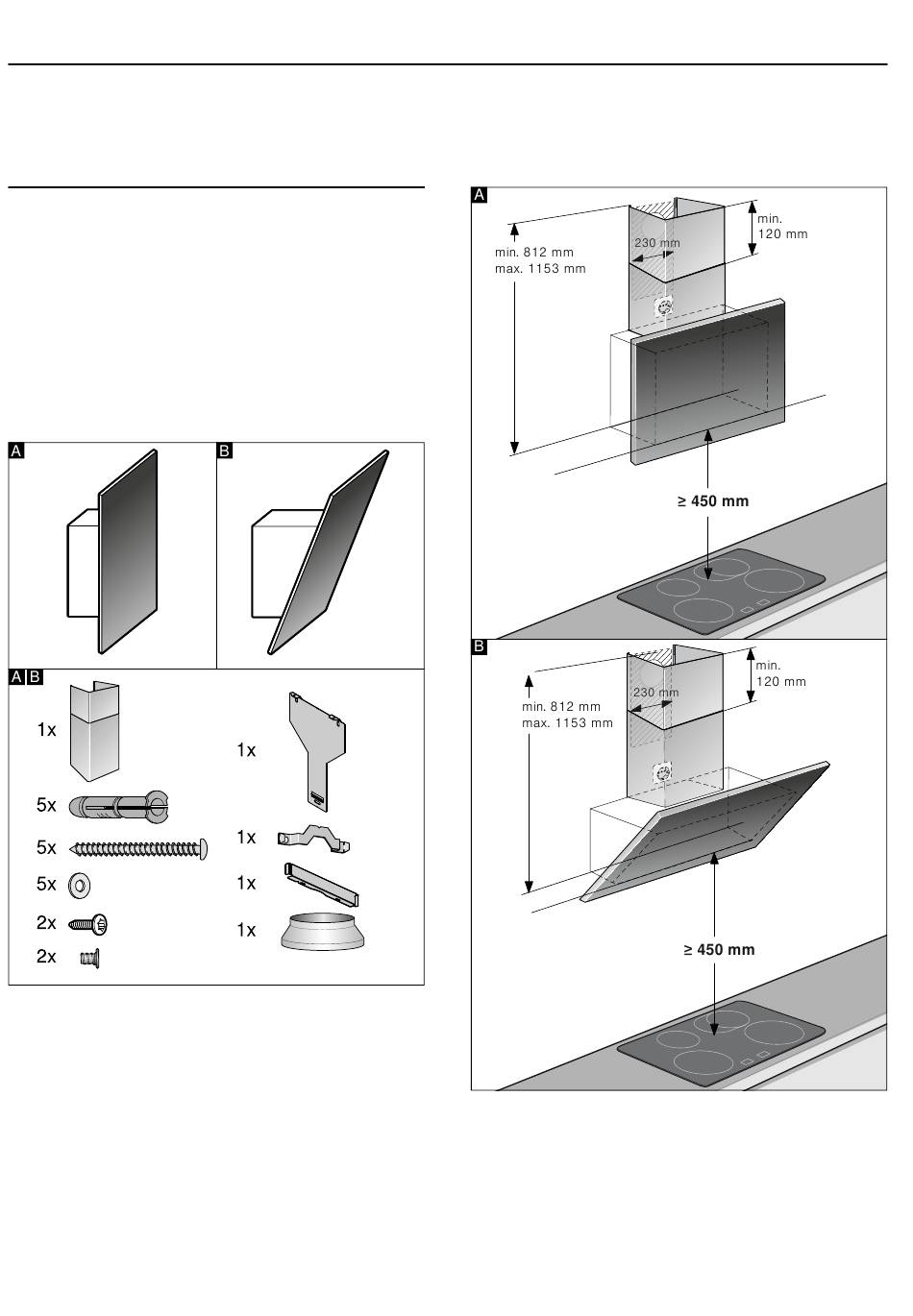 A

B

A B

1x

5x

5x

5x

2x

2x

1x

1x

1x

1x

A

min. 812 mm
max. 1153 mm

230 mm

min.
120 mm

≥ 450 mm

B

min. 812 mm
max. 1153 mm

230 mm

min.
120 mm

≥ 450 mm