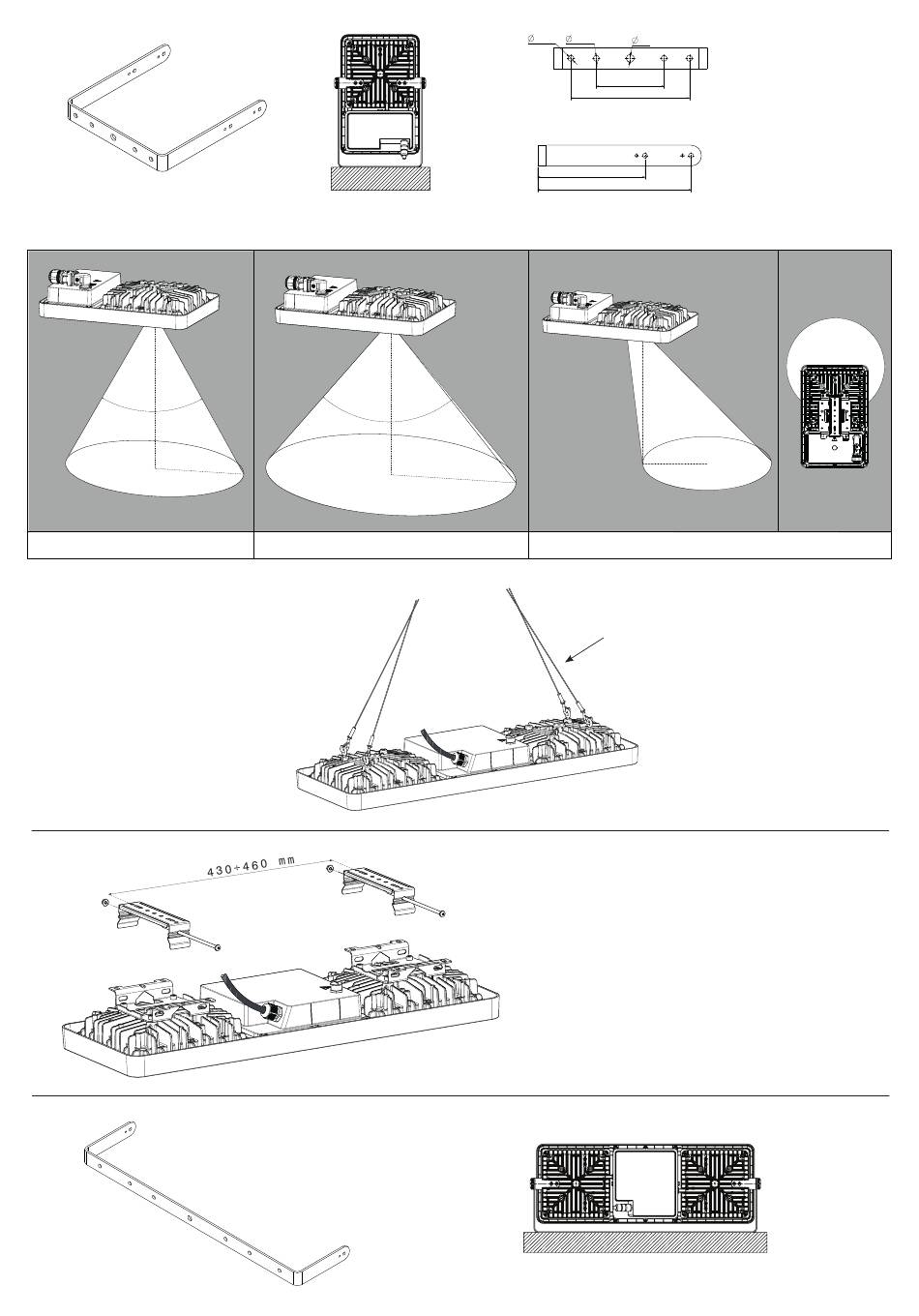 Ø
Ø
Ø

430÷460 mm