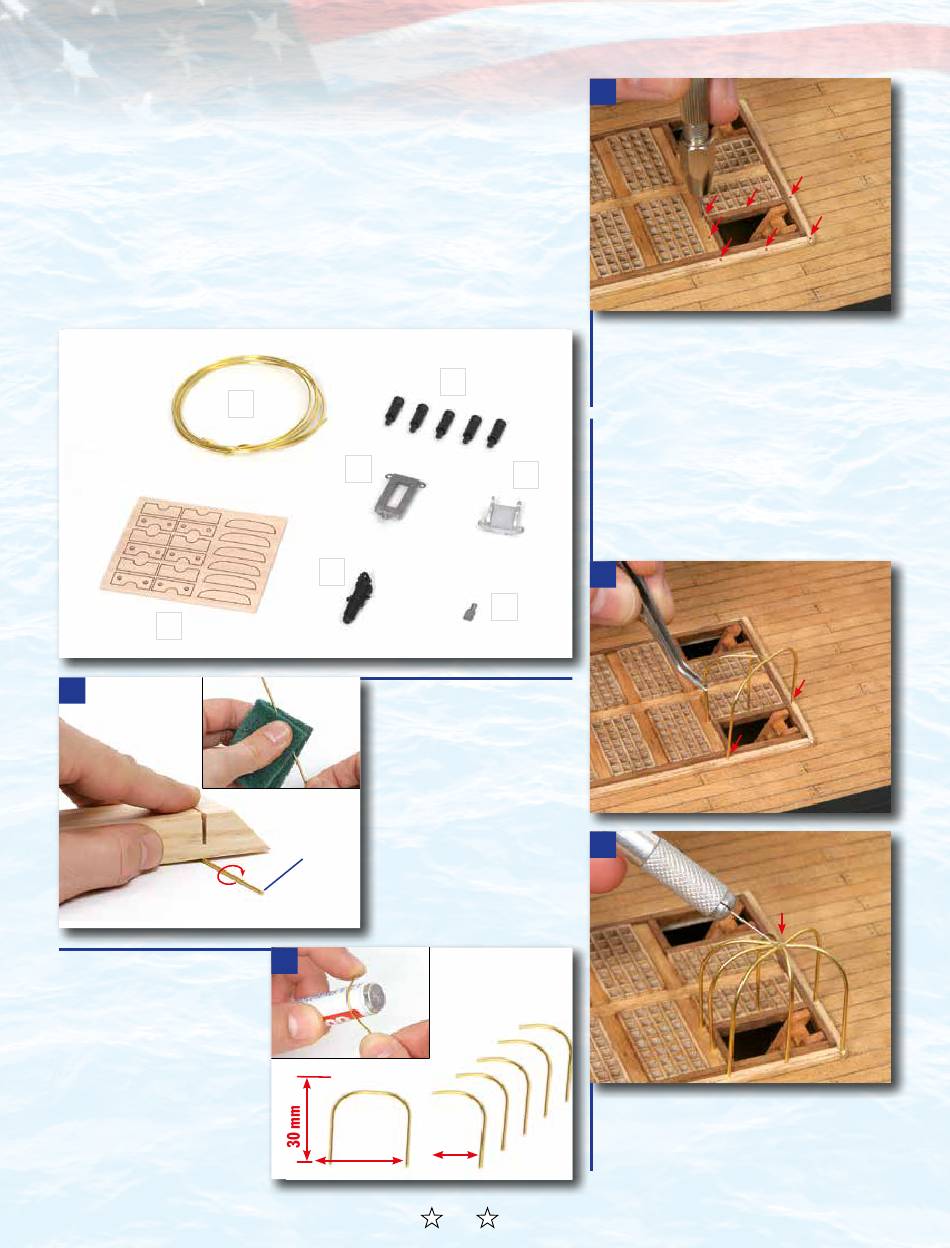 30 mm