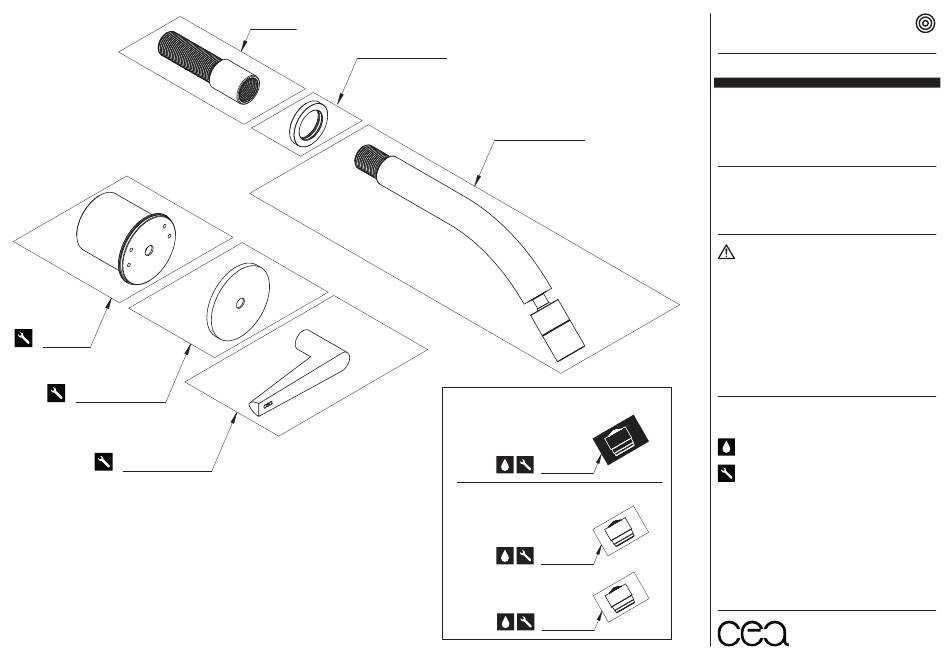 cea