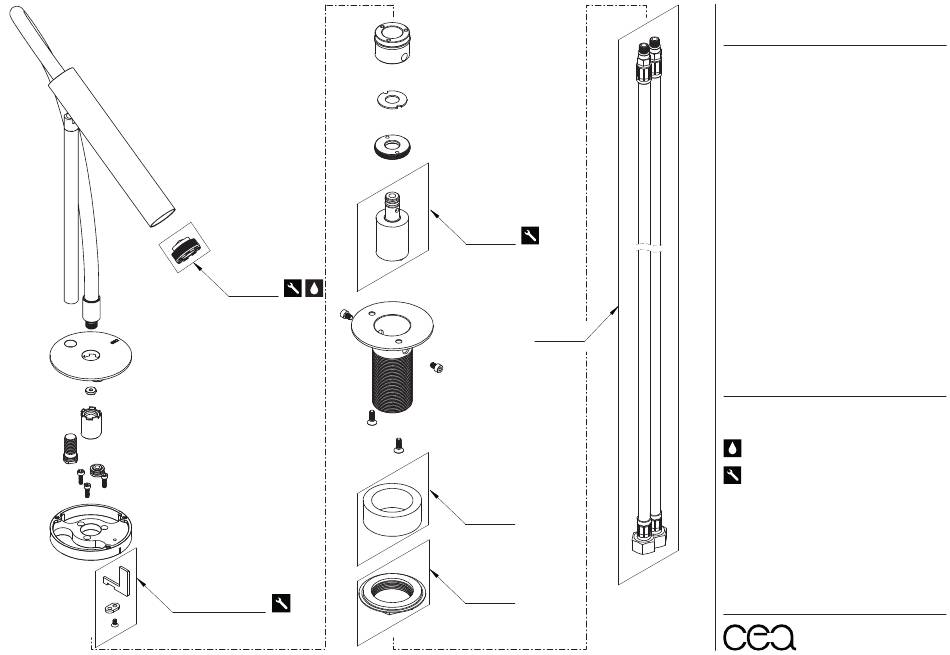 cea