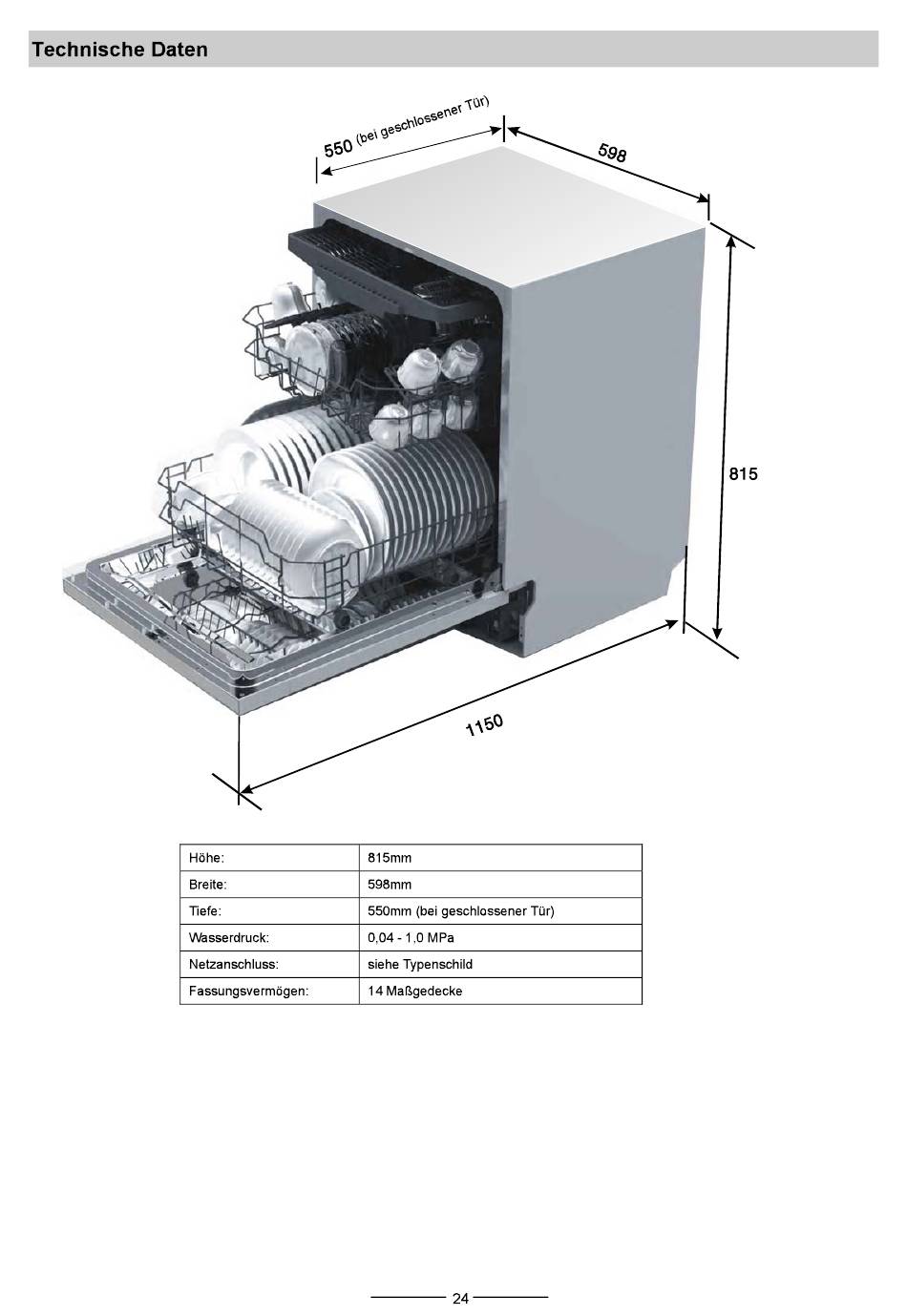 Technische Daten

550 (bei geschlossener Tür)

598

815

1150

| Höhe: | 815mm |
|---|---|
| Breite: | 598mm |
| Tiefe: | 550mm (bei geschlossener Tür) |
| Wasserdruck: | 0,04 - 1,0 MPa |
| Netzanschluss: | siehe Typenschild |
| Fassungsvermögen: | 14 Maßgedecke |

24