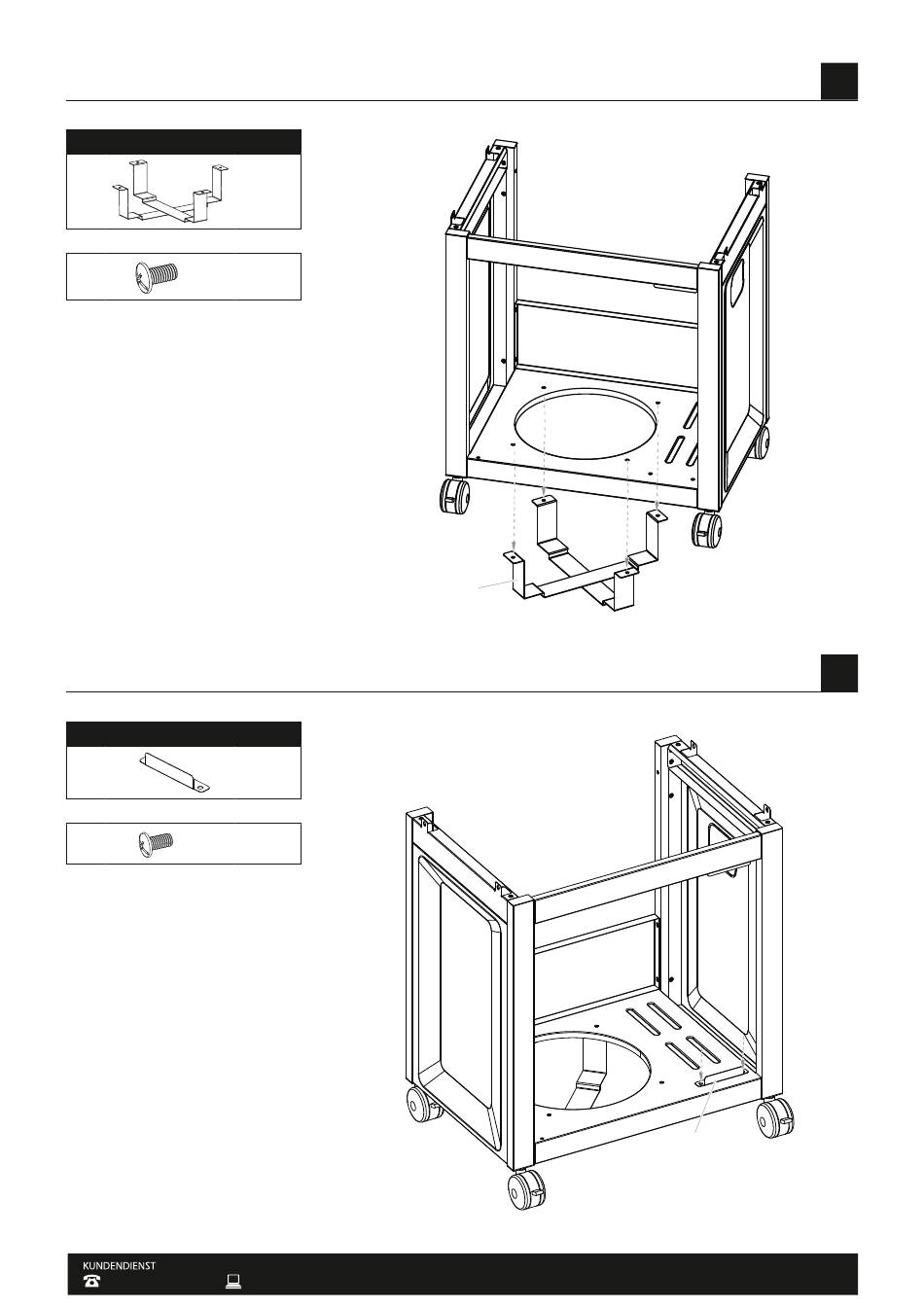 KUNDENDIENST