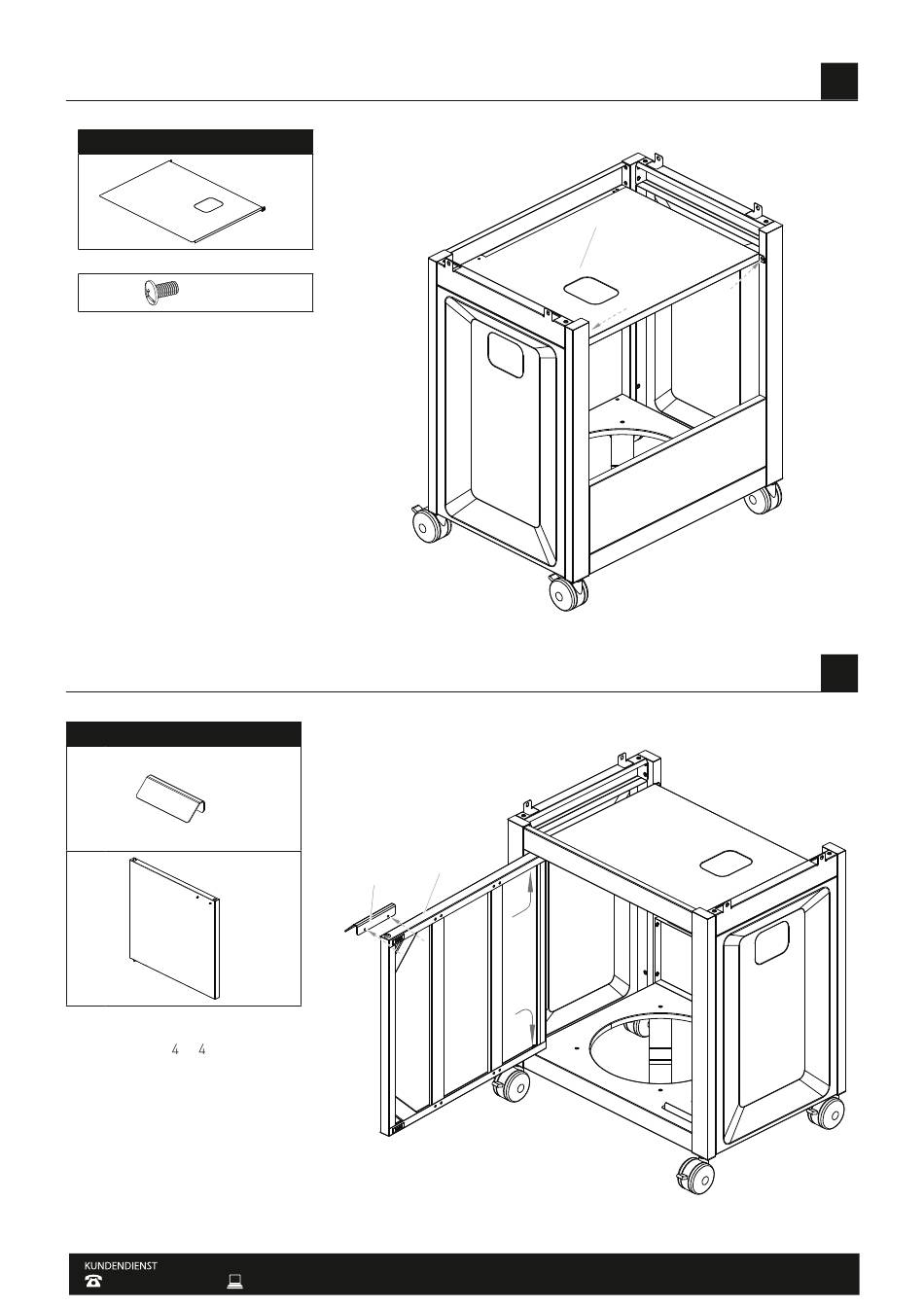 4 4

KUNDENDIENST