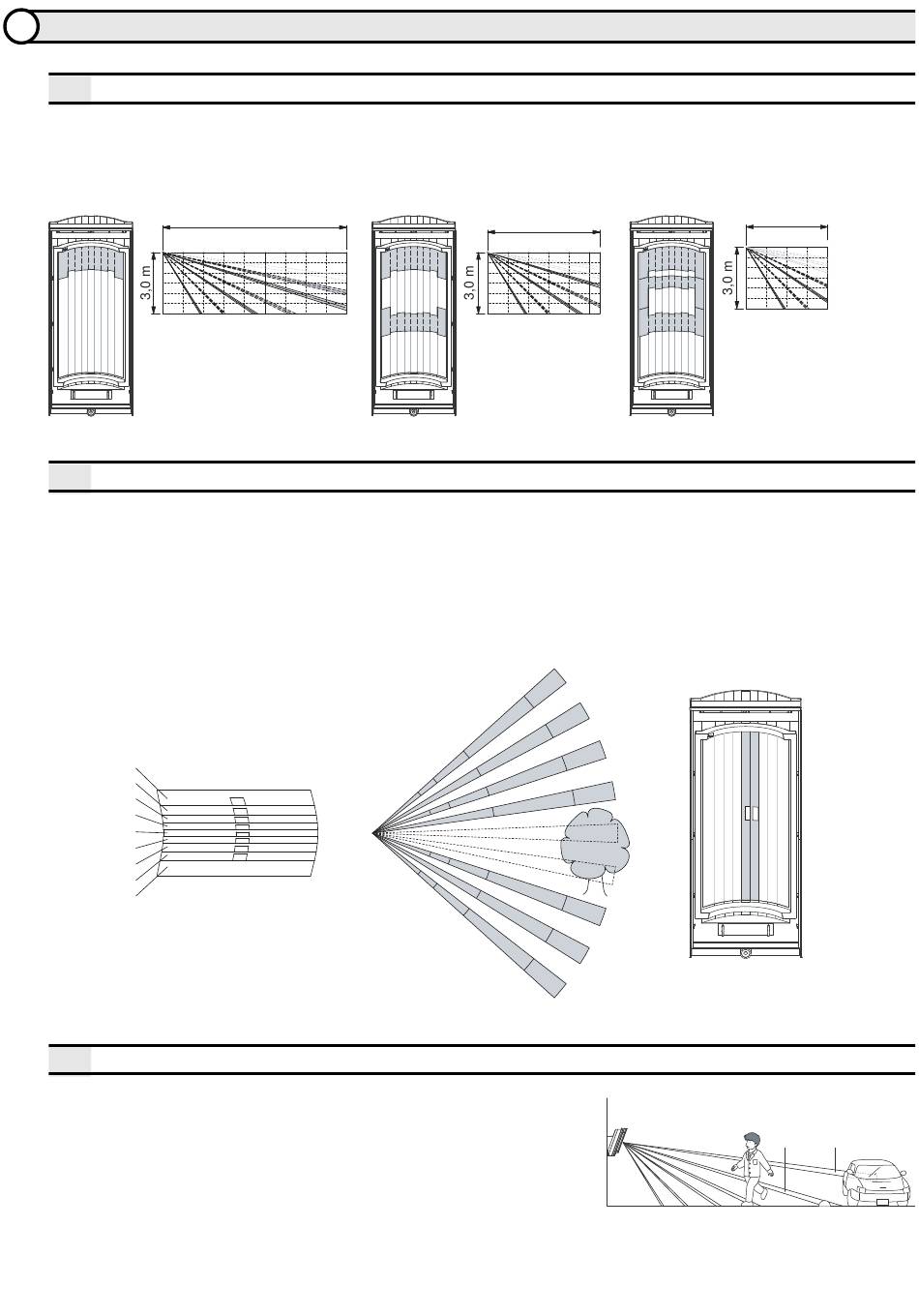 3,0 m

3,0 m

3,0 m