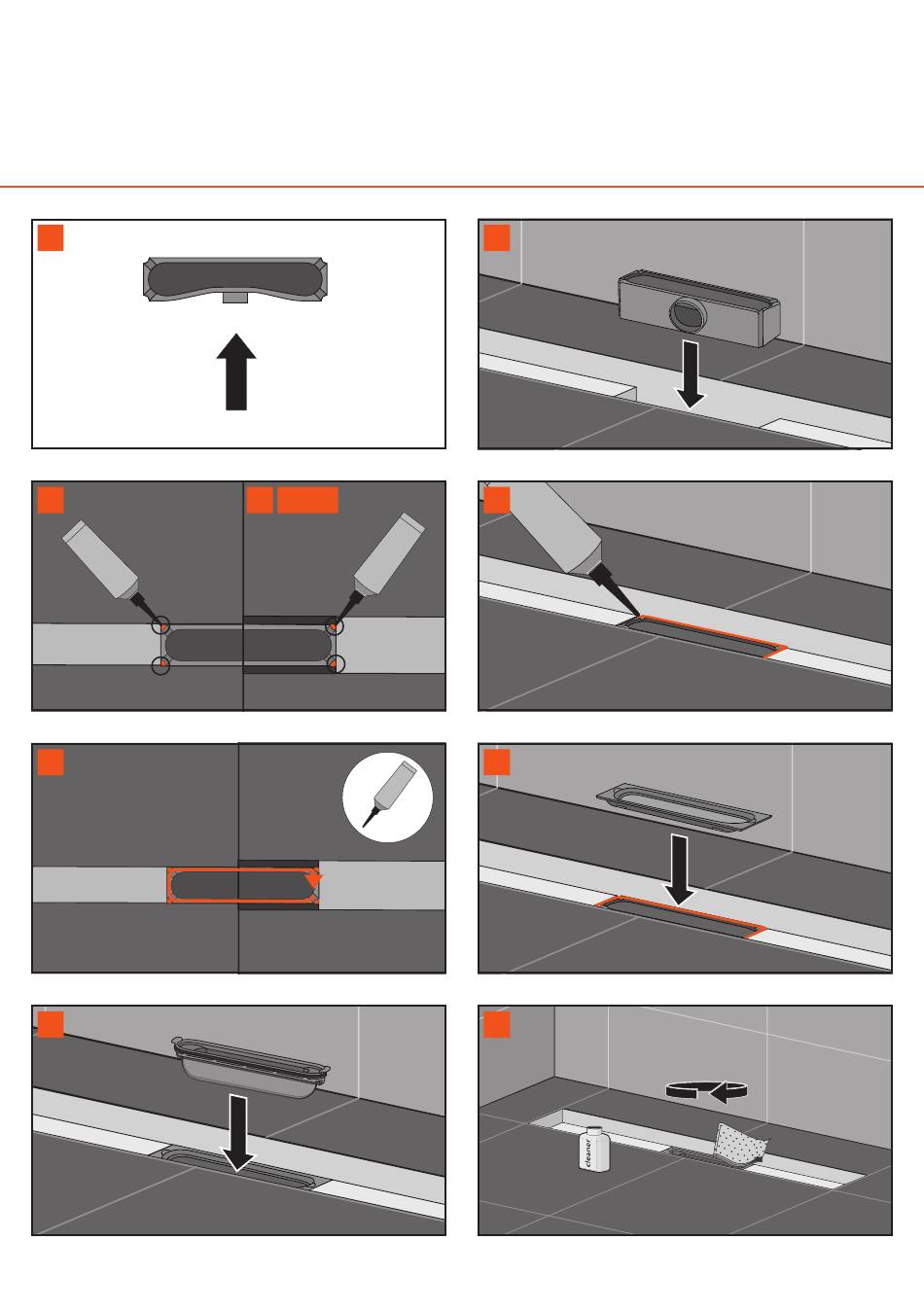 cleaner