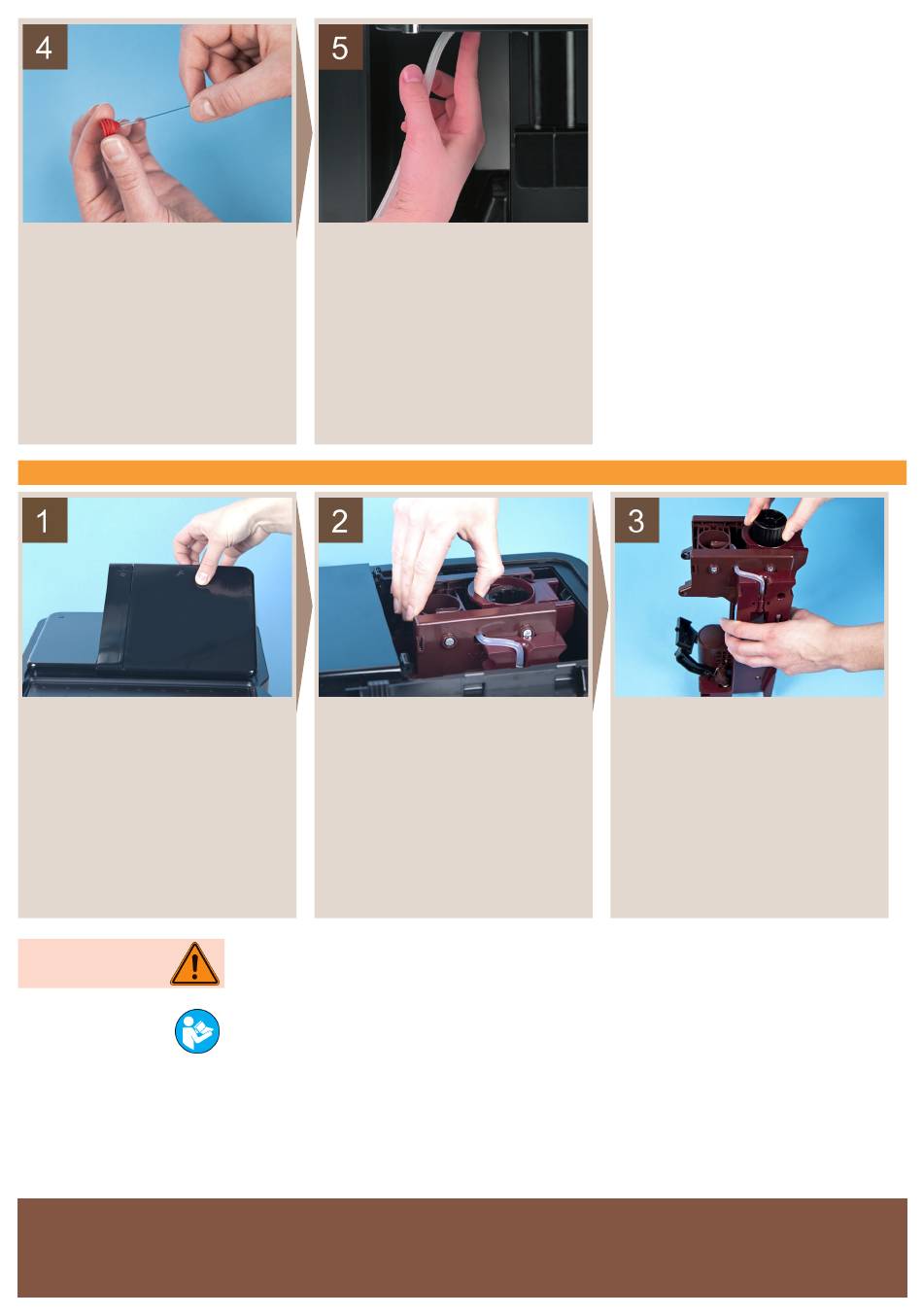 4

5

1

2

3