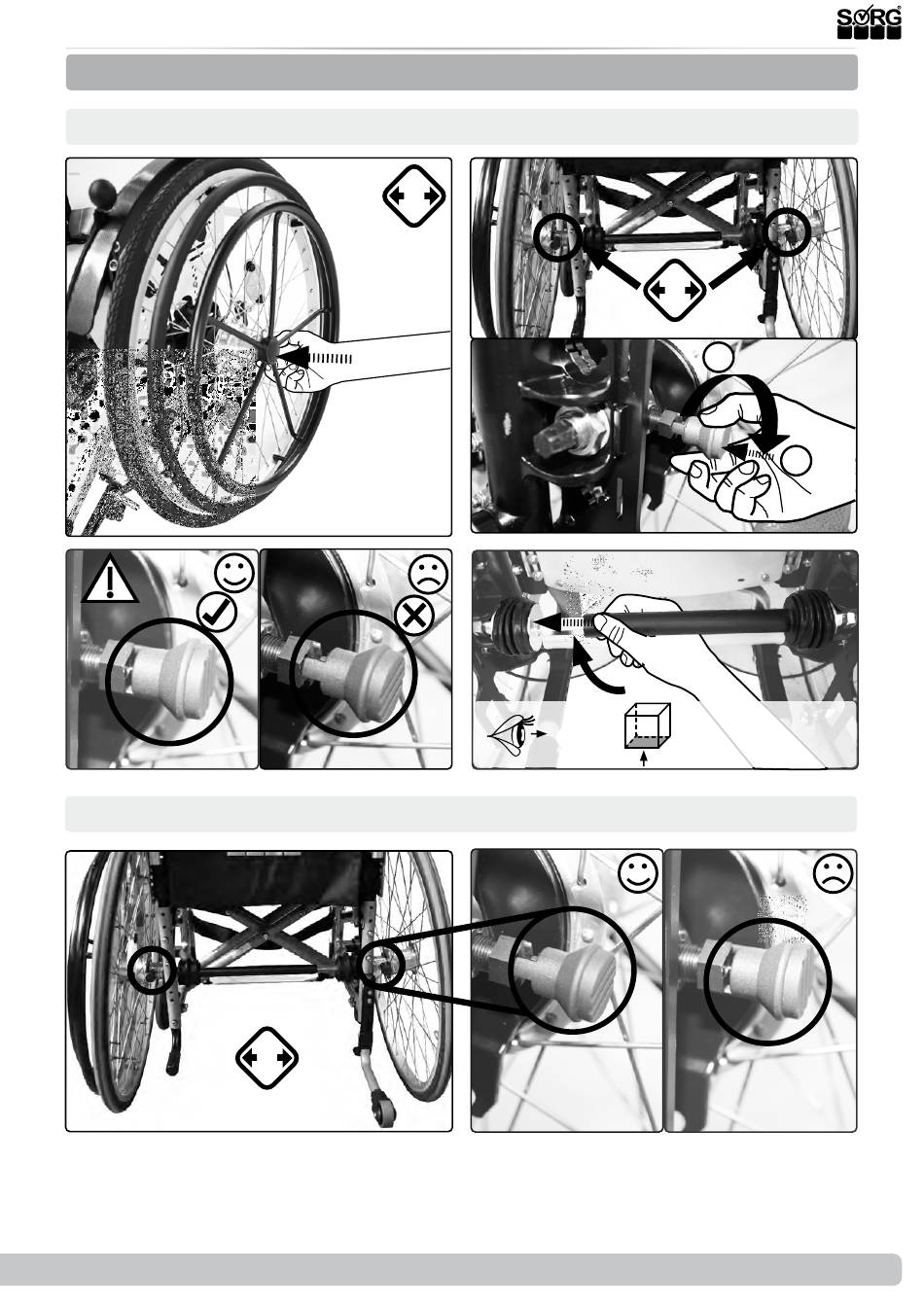 SORG