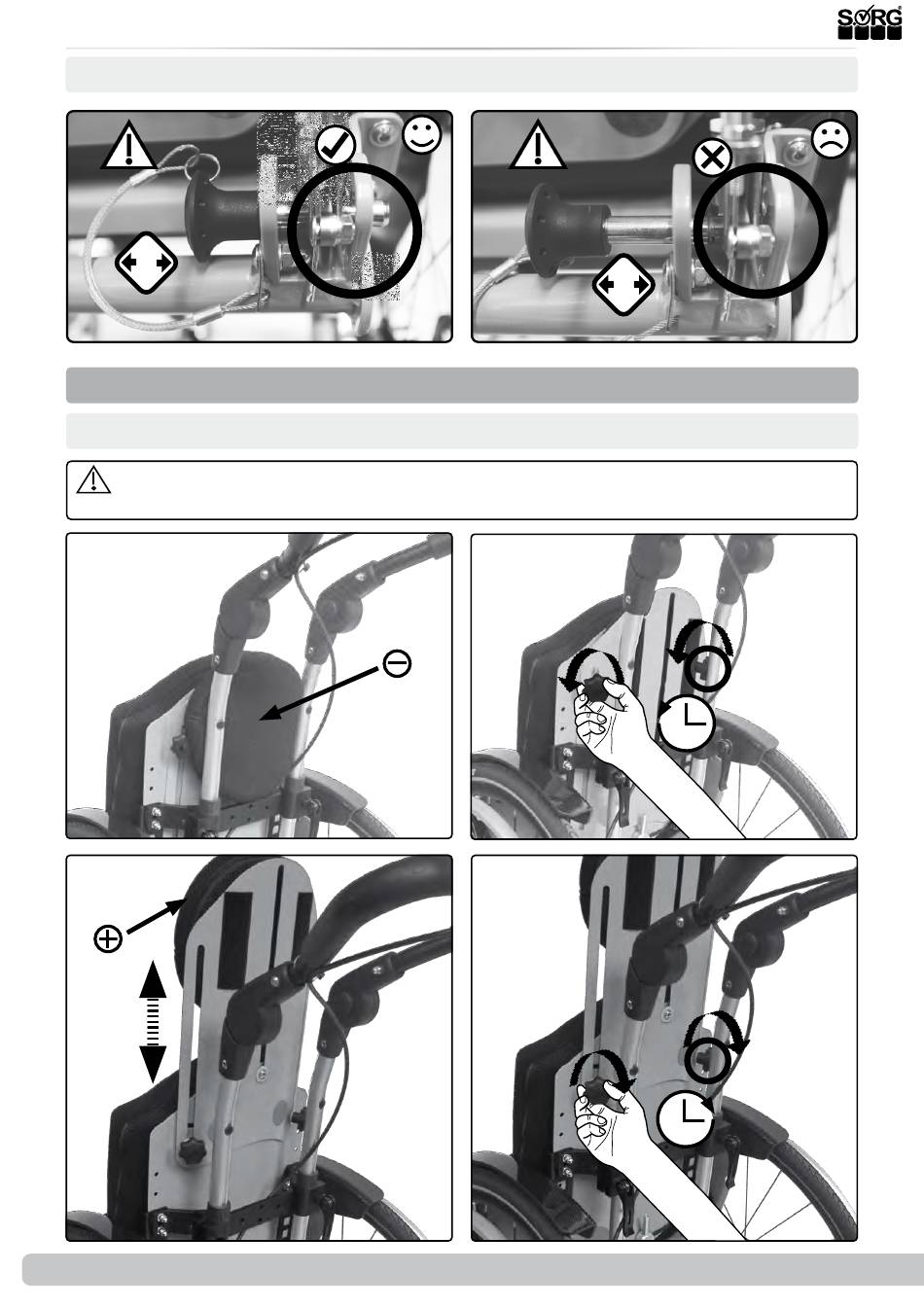 SORG