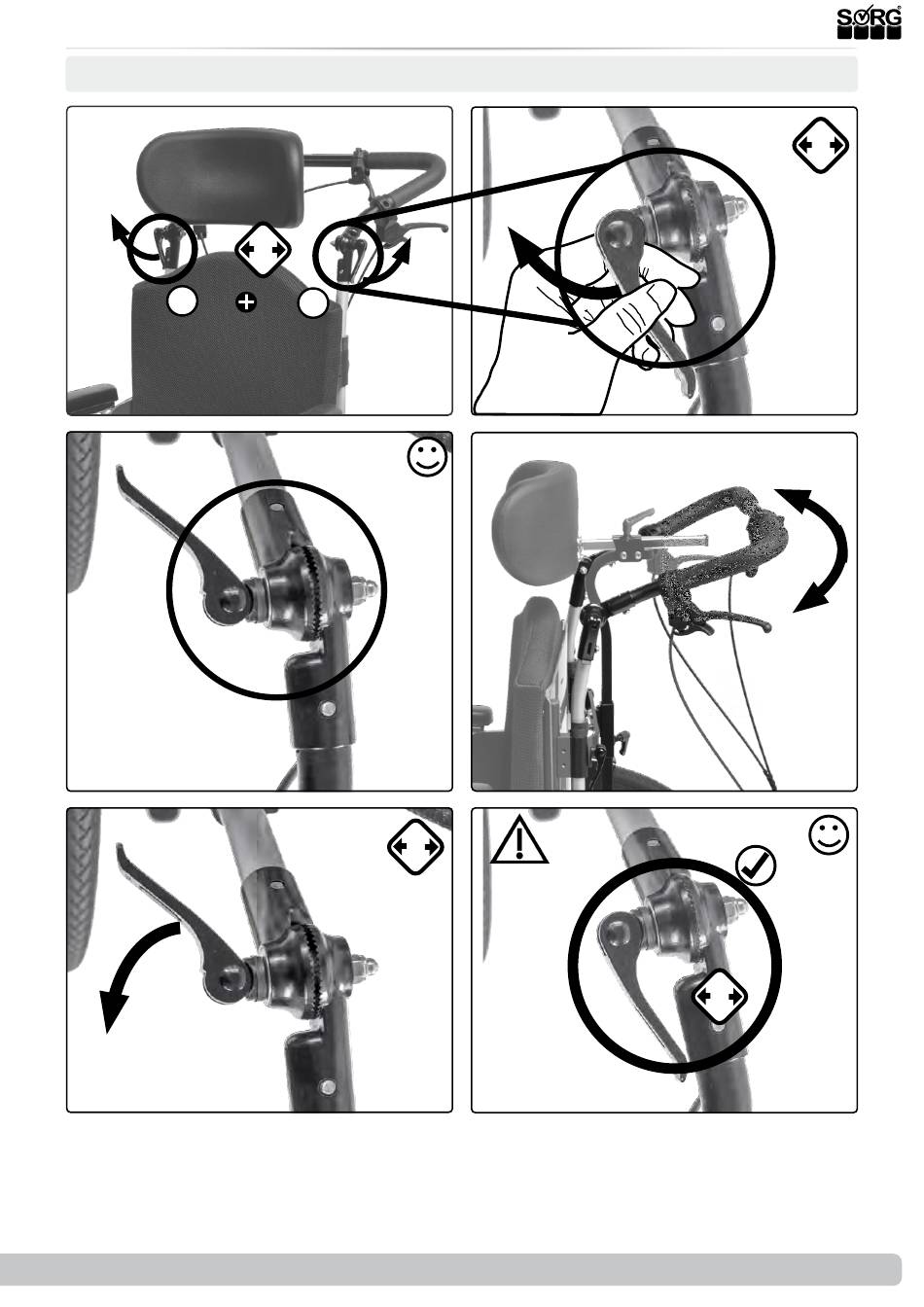 SORG