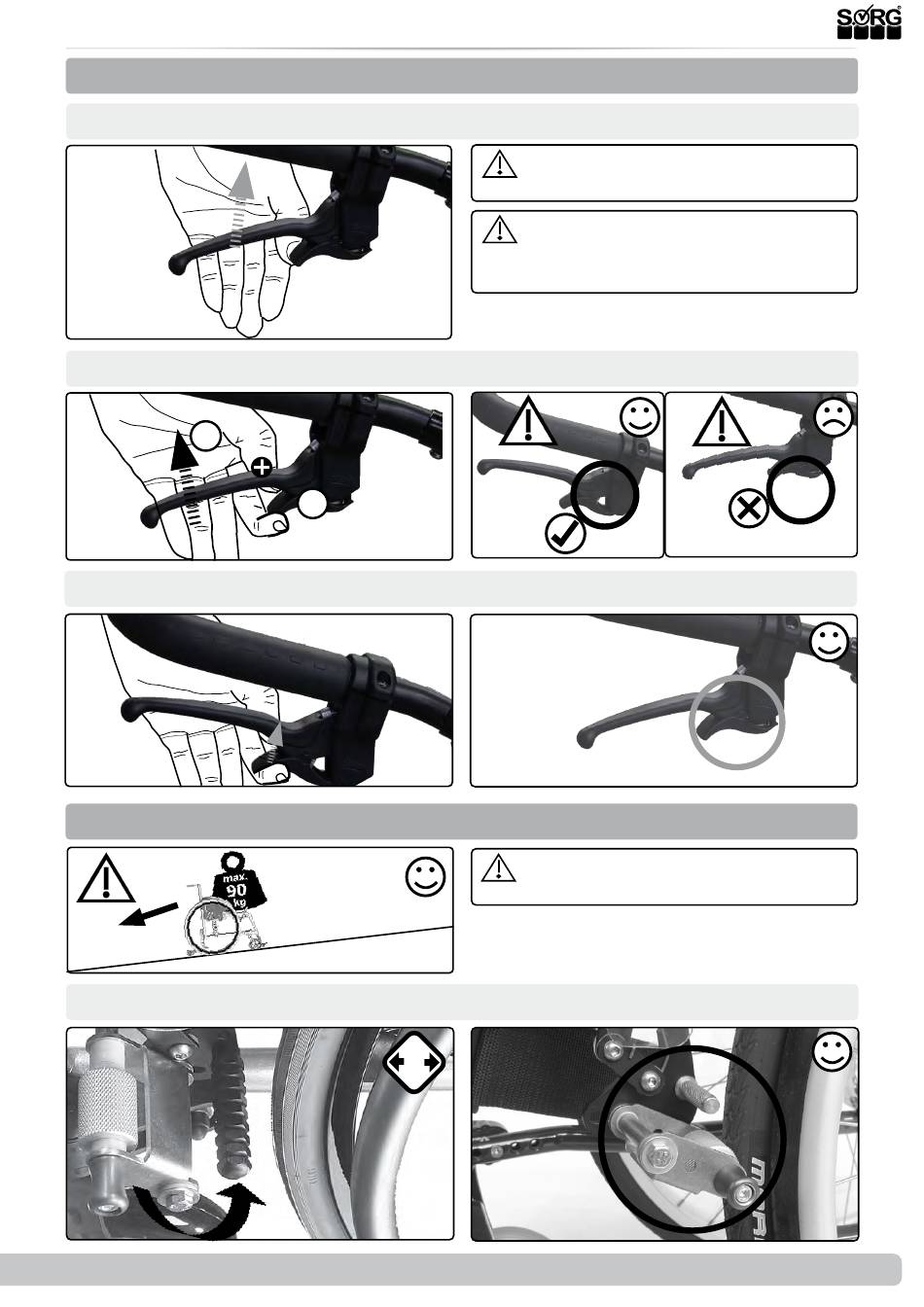 SORG

max.
90
kg