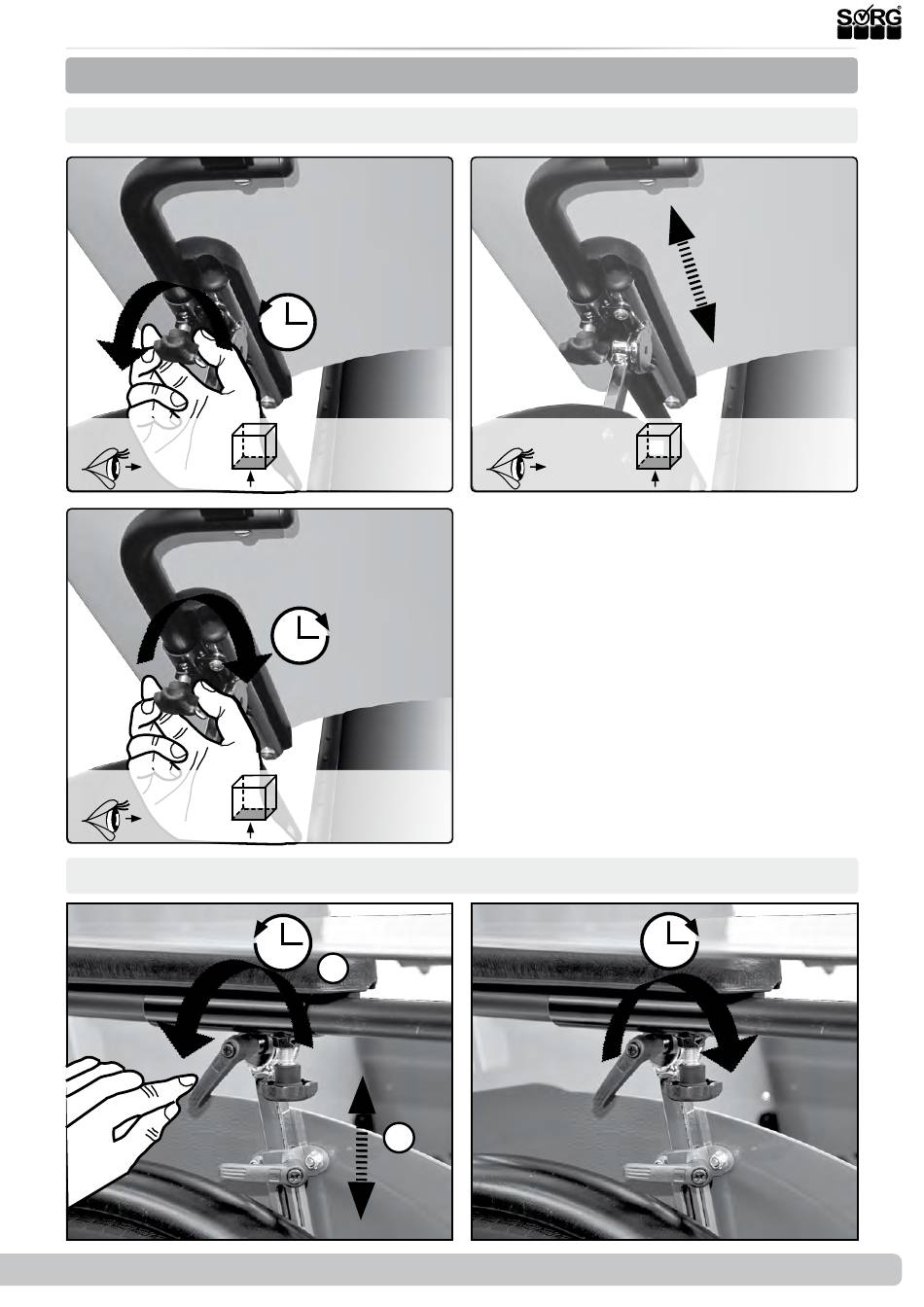 SORG