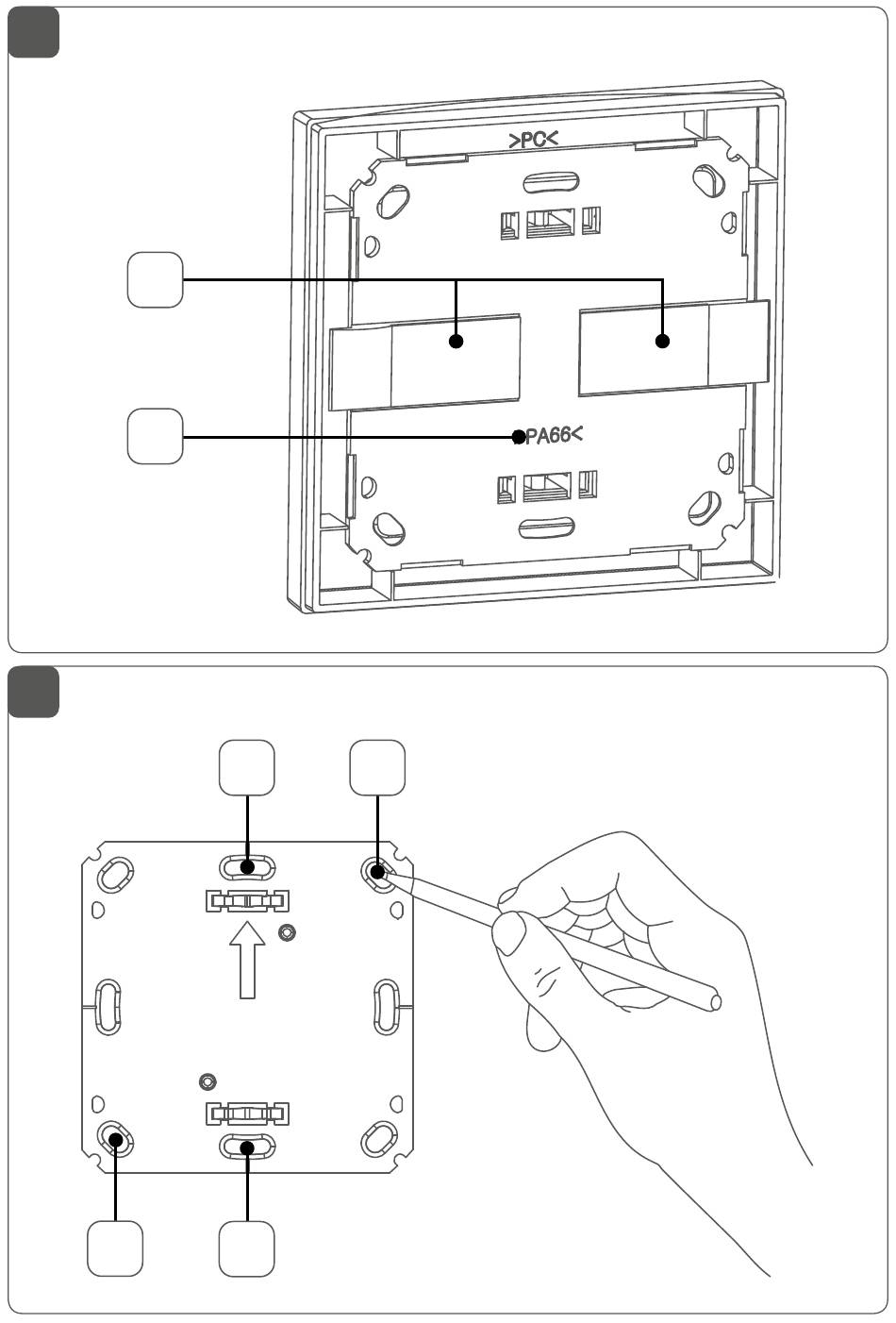 >PC<

>PA66<