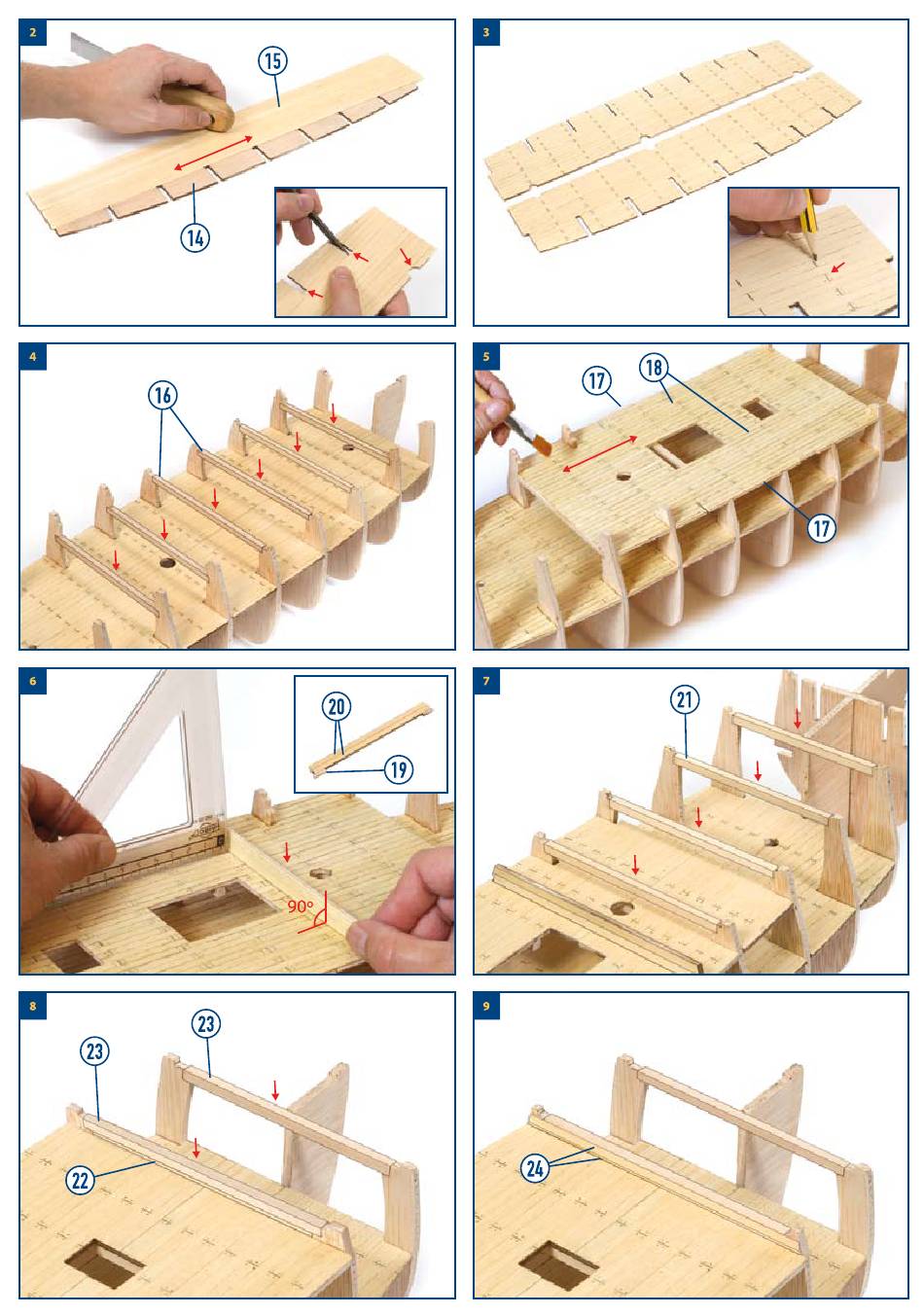 2

15

14

3

4

16

5

17

18

17

6

20

19

90º

7

21

8

23

23

22

9

24